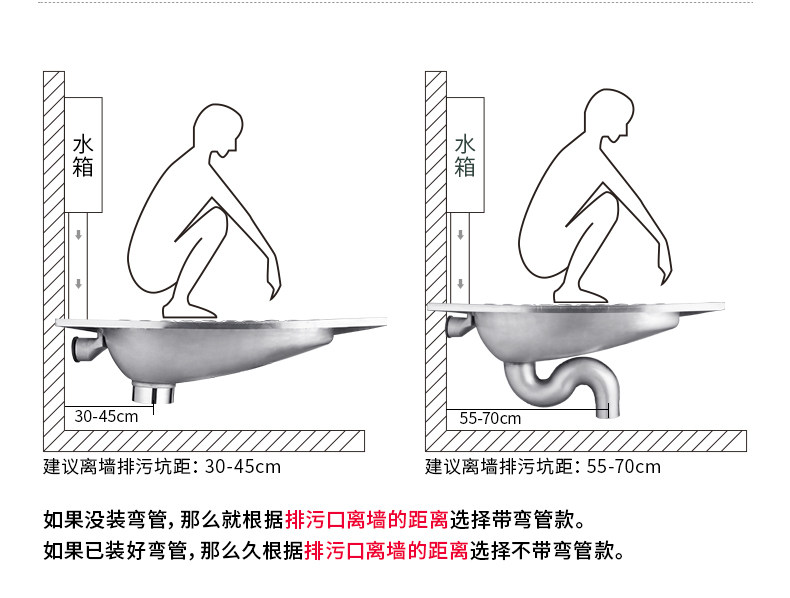 水箱

30-45cm

建议离墙排污坑距：30-45cm

水箱

55-70cm

建议离墙排污坑距：55-70cm

如果没装弯管，那么就根据排污口离墙的距离选择带弯管款。
如果已装好弯管，那么久根据排污口离墙的距离选择不带弯管款。