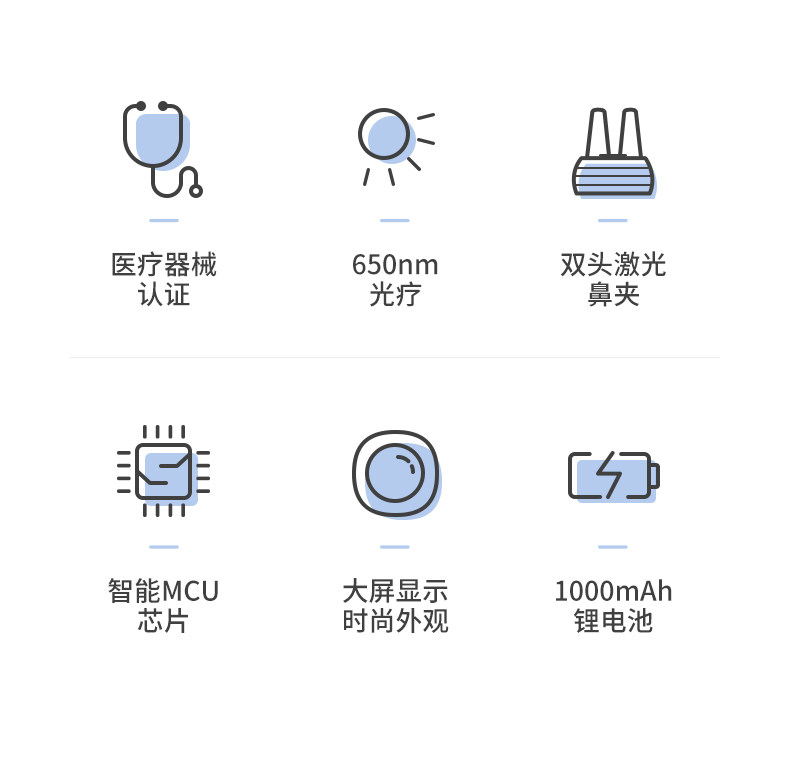 医疗器械
认证

650nm
光疗

双头激光
鼻夹

智能MCU
芯片

大屏显示
时尚外观

1000mAh
锂电池