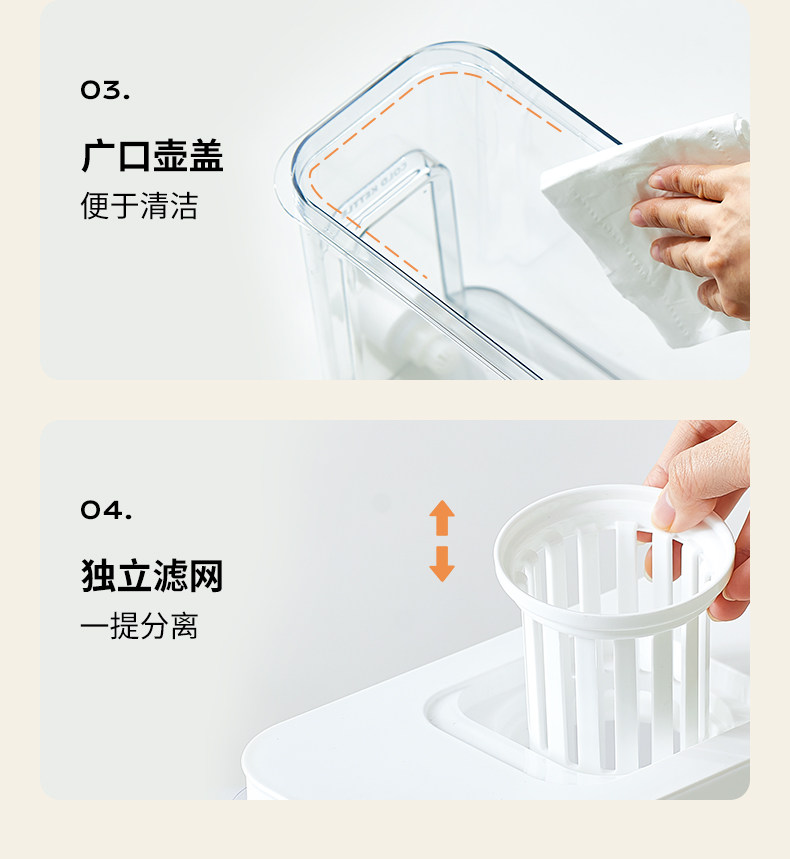 03.

广口壶盖

便于清洁

COLD KETTLE

04.

独立滤网

一提分离