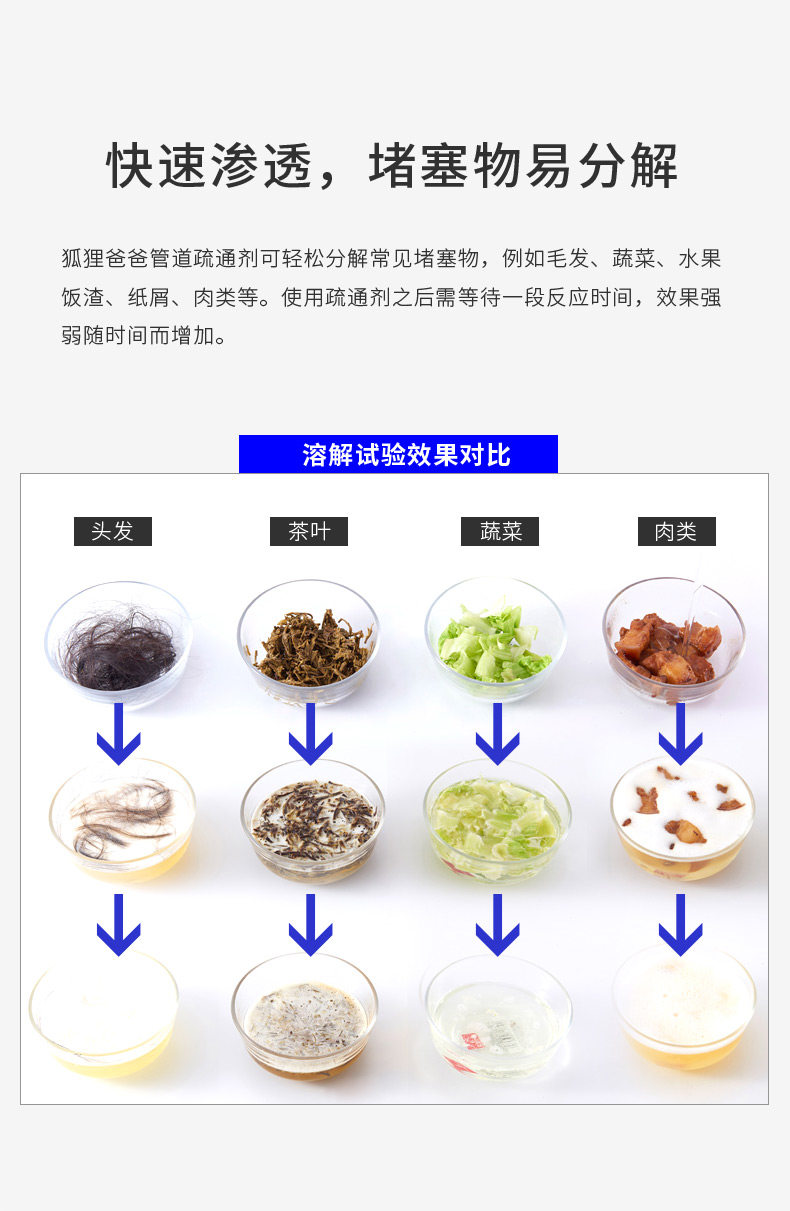 快速渗透，堵塞物易分解

狐狸爸爸管道疏通剂可轻松分解常见堵塞物，例如毛发、蔬菜、水果饭渣、纸屑、肉类等。使用疏通剂之后需等待一段反应时间，效果强弱随时间而增加。

溶解试验效果对比

头发

茶叶

蔬菜

肉类