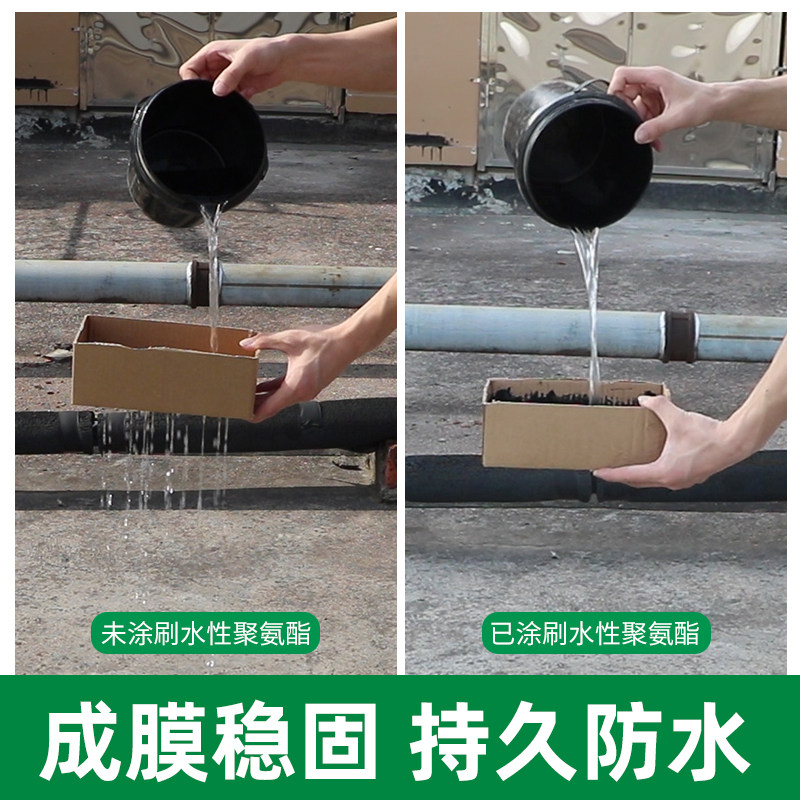 未涂刷水性聚氨酯

已涂刷水性聚氨酯

成膜稳固 持久防水