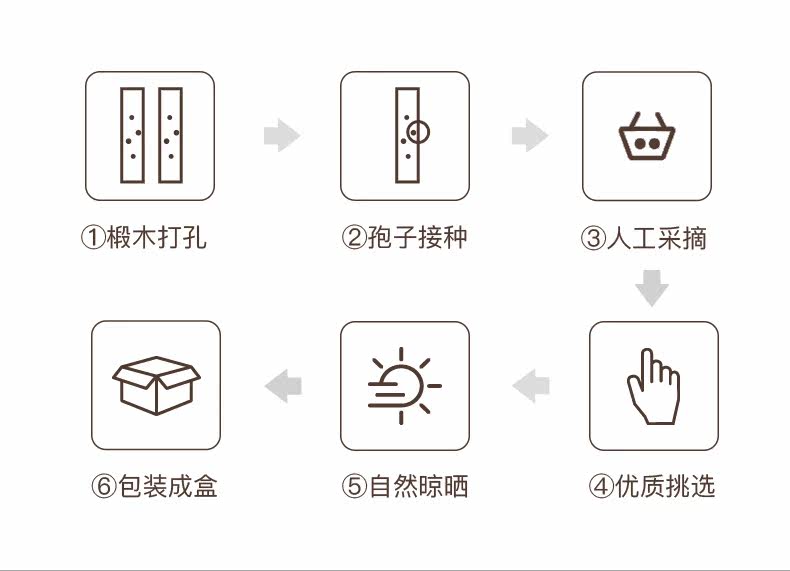 ①椴木打孔

②孢子接种

③人工采摘

④优质挑选

⑤自然晾晒

⑥包装成盒