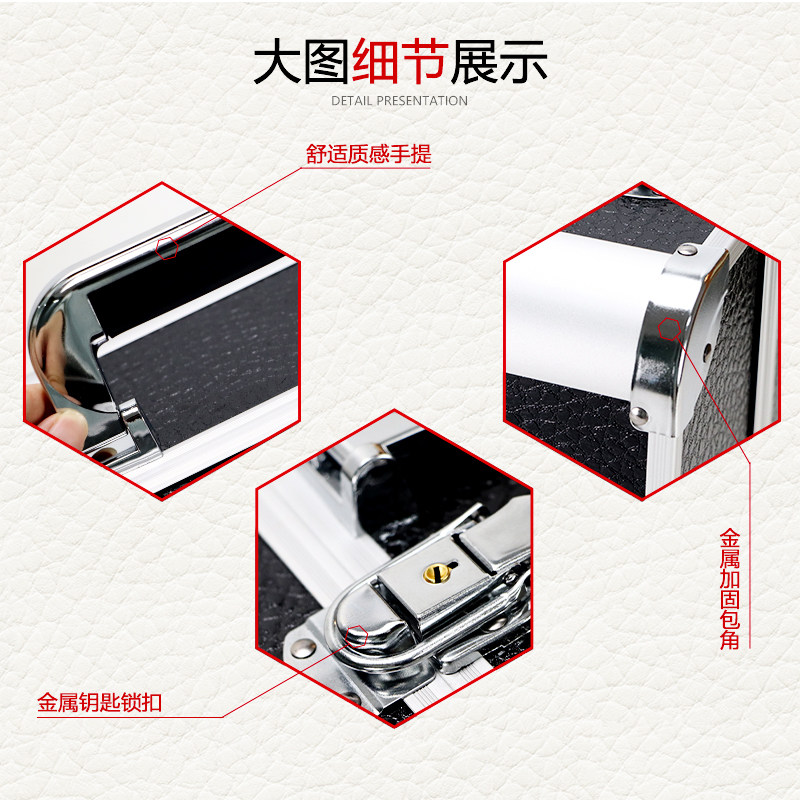 大图细节展示
DETAIL PRESENTATION

舒适质感手提

金属加固包角

金属钥匙锁扣