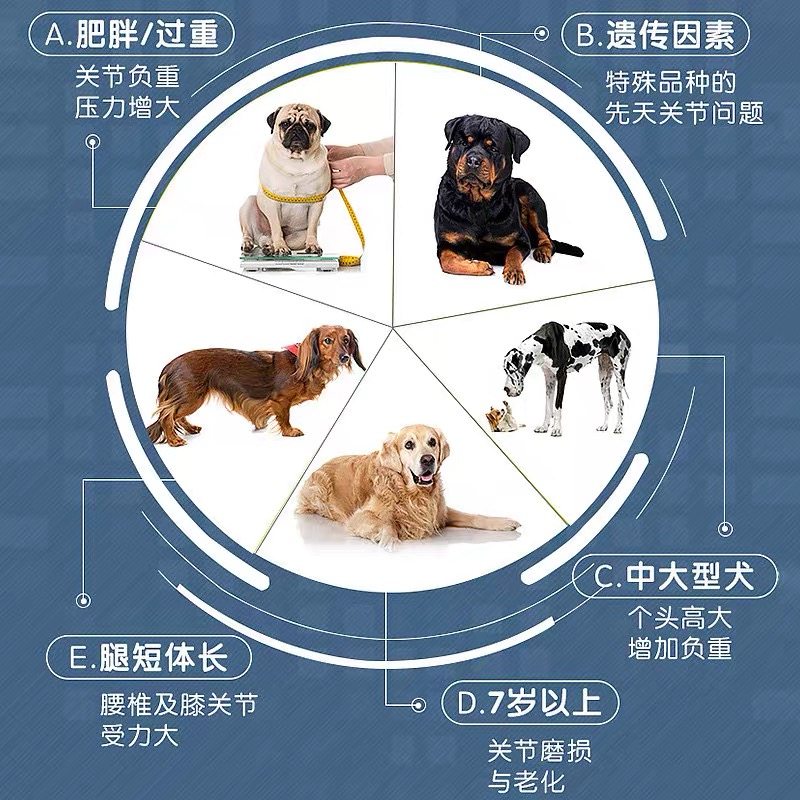 A.肥胖/过重

关节负重
压力增大

B.遗传因素

特殊品种的
先天关节问题

C.中大型犬

个头高大
增加负重

D.7岁以上

关节磨损
与老化

E.腿短体长

腰椎及膝关节
受力大