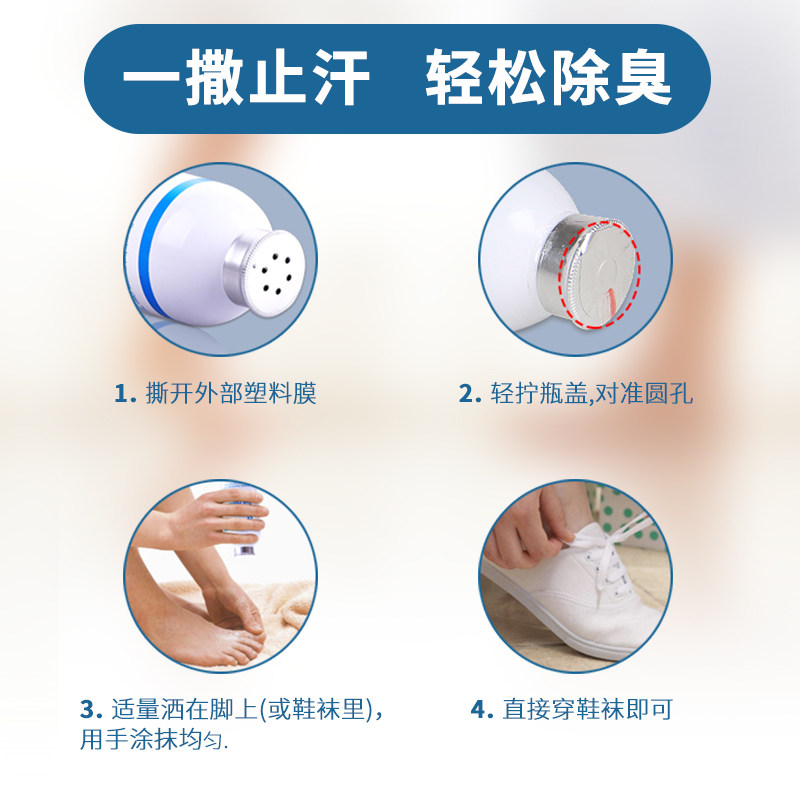 一撒止汗　轻松除臭

1. 撕开外部塑料膜

2. 轻拧瓶盖,对准圆孔

3. 适量洒在脚上(或鞋袜里)，用手涂抹均匀.

4. 直接穿鞋袜即可