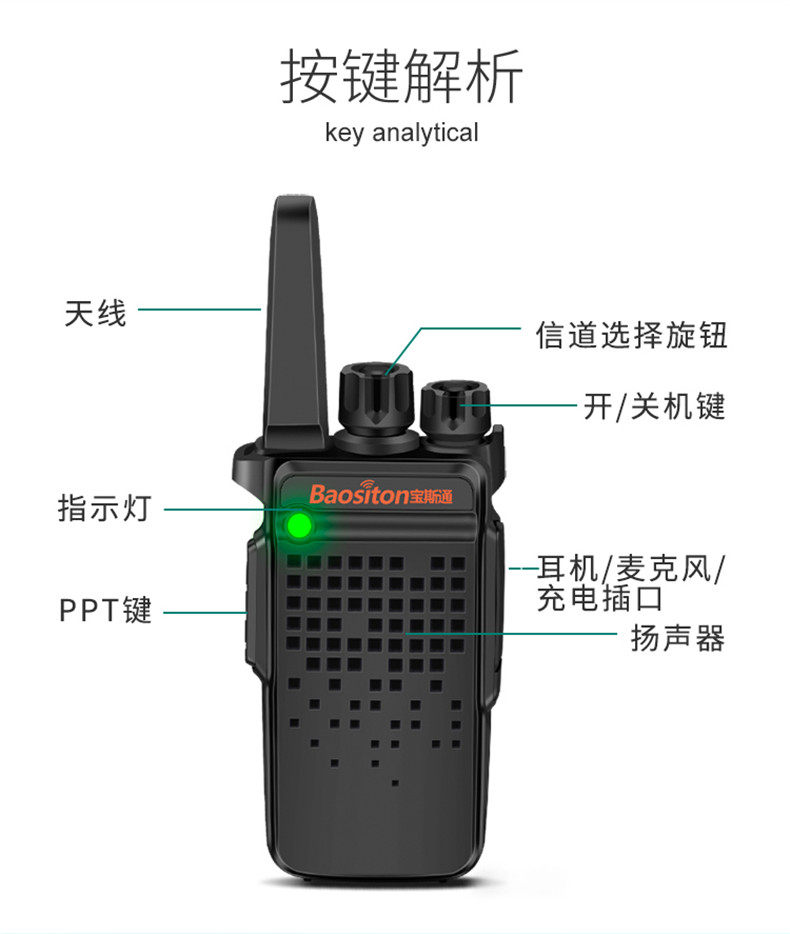 按键解析
key analytical

天线

信道选择旋钮

开/关机键

Baositon宝斯通

指示灯

耳机/麦克风/充电插口

PPT键

扬声器