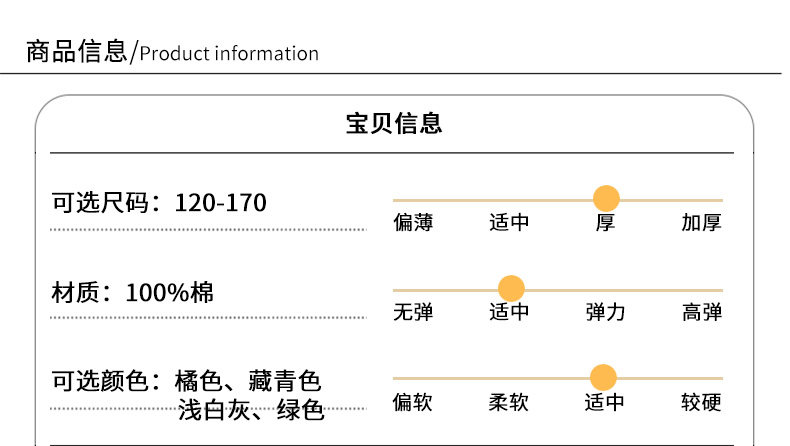 商品信息/Product information

宝贝信息

可选尺码：120-170

偏薄 适中 厚 加厚

材质：100%棉

无弹 适中 弹力 高弹

可选颜色：橘色、藏青色
浅白灰、绿色

偏软 柔软 适中 较硬