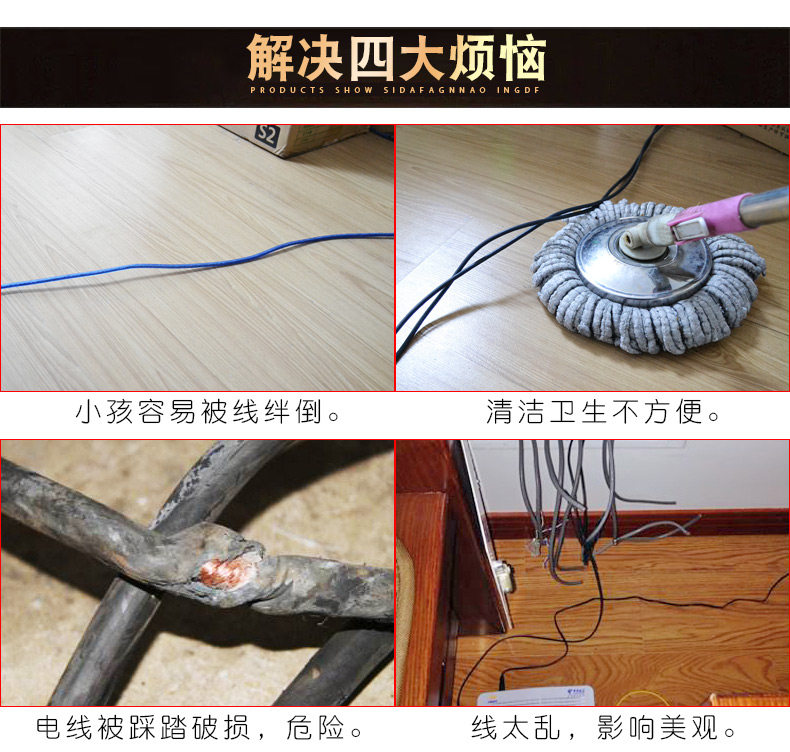 解决四大烦恼
PRODUCTS SHOW SIDAFAGNNAO INGDF

S2

小孩容易被线绊倒。

清洁卫生不方便。

电线被踩踏破损，危险。

线太乱，影响美观。