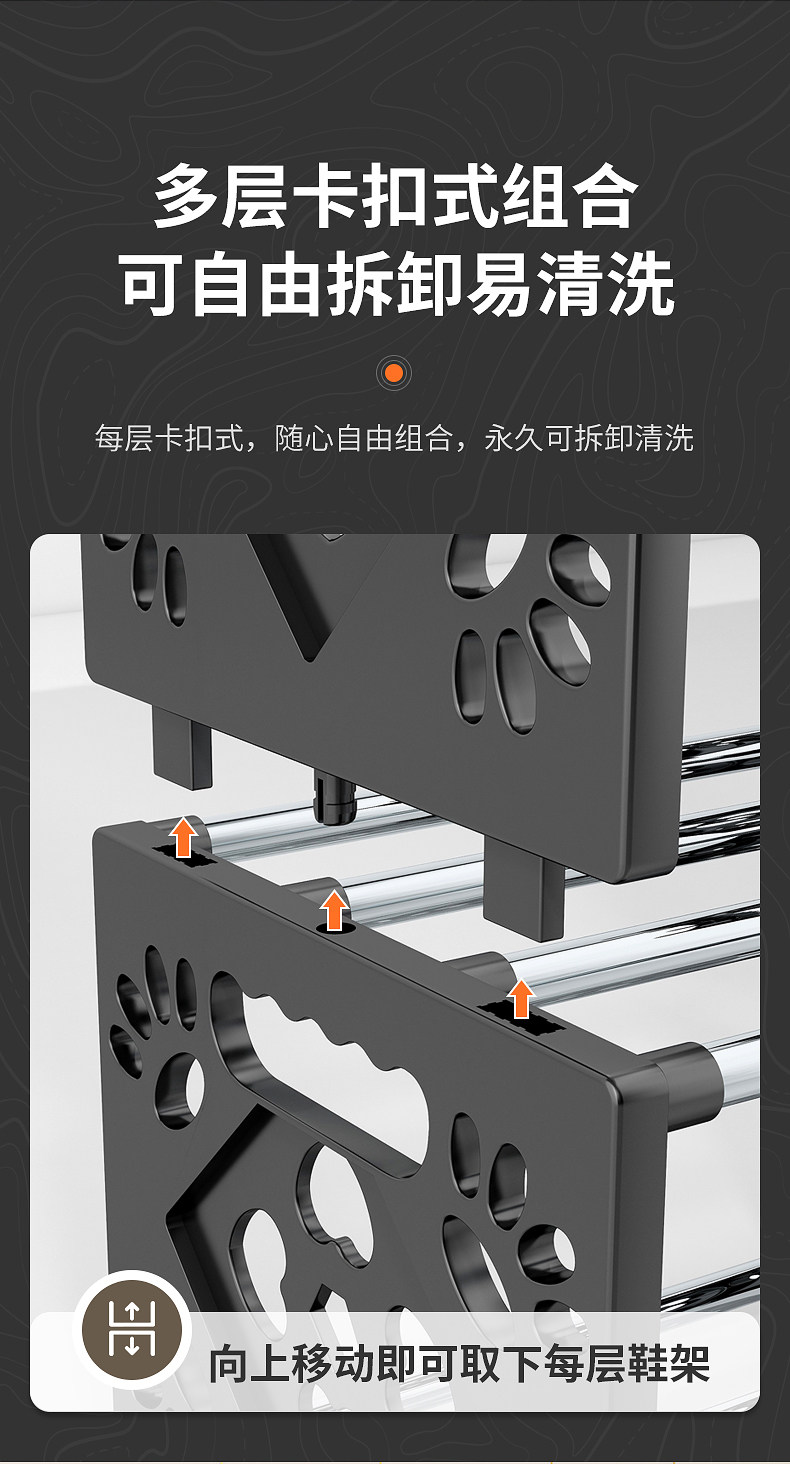 多层卡扣式组合
可自由拆卸易清洗

每层卡扣式，随心自由组合，永久可拆卸清洗

向上移动即可取下每层鞋架