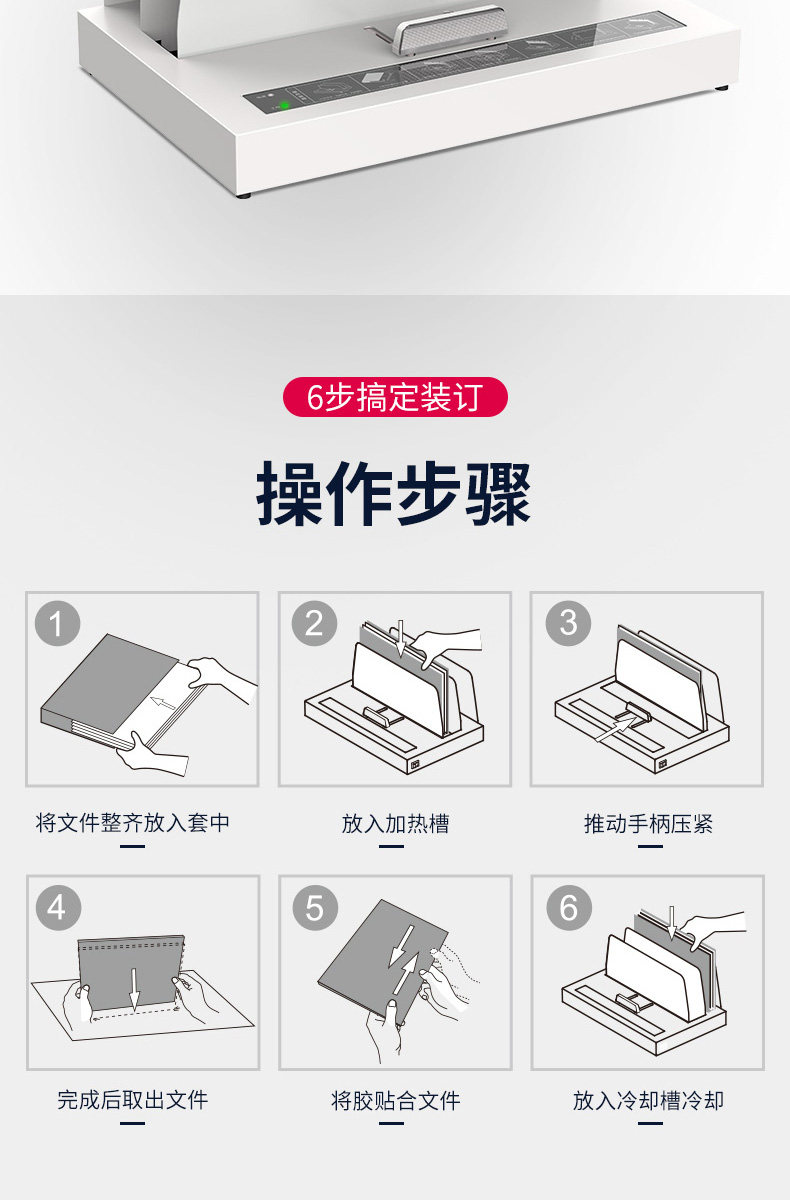 6步搞定装订

操作步骤

1

将文件整齐放入套中

2

放入加热槽

3

推动手柄压紧

4

完成后取出文件

5

将胶贴合文件

6

放入冷却槽冷却