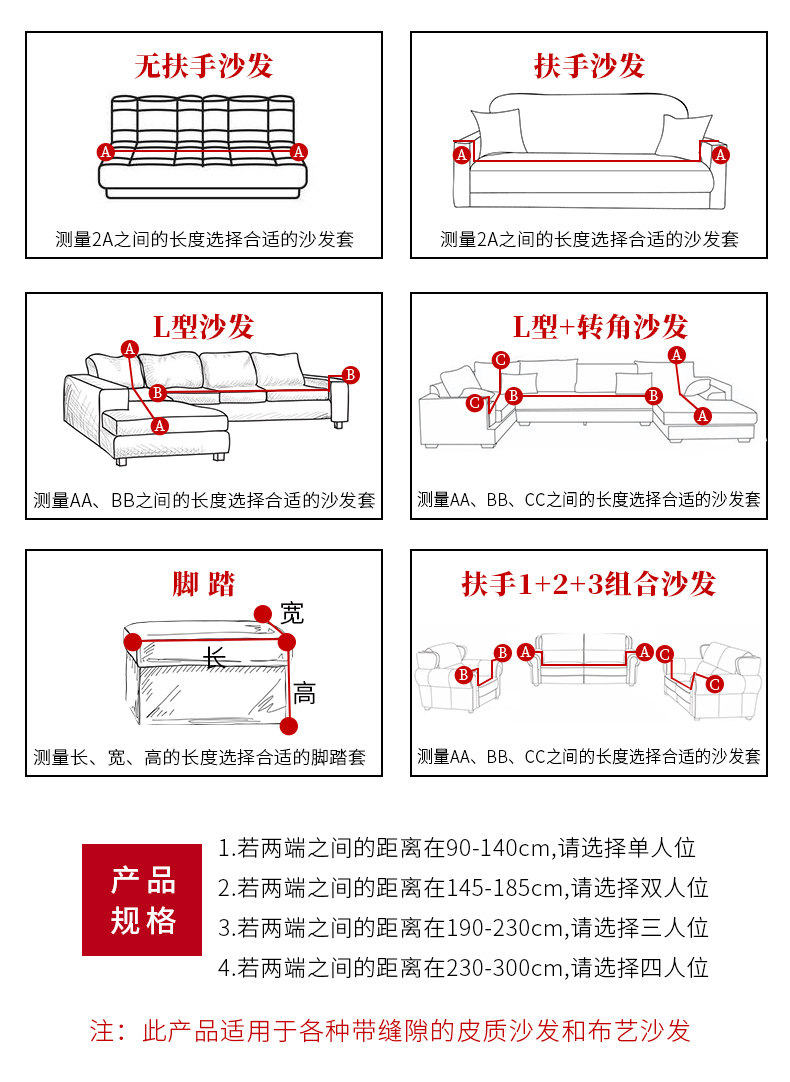 无扶手沙发

A A

测量2A之间的长度选择合适的沙发套

扶手沙发

A A

测量2A之间的长度选择合适的沙发套

L型沙发

A B B A

测量AA、BB之间的长度选择合适的沙发套

L型+转角沙发

C A C B B A

测量AA、BB、CC之间的长度选择合适的沙发套

脚 踏

宽 长 高

测量长、宽、高的长度选择合适的脚踏套

扶手1+2+3组合沙发

B B A A C C

测量AA、BB、CC之间的长度选择合适的沙发套

产品规格

1.若两端之间的距离在90-140cm,请选择单人位
2.若两端之间的距离在145-185cm,请选择双人位
3.若两端之间的距离在190-230cm,请选择三人位
4.若两端之间的距离在230-300cm,请选择四人位

注：此产品适用于各种带缝隙的皮质沙发和布艺沙发