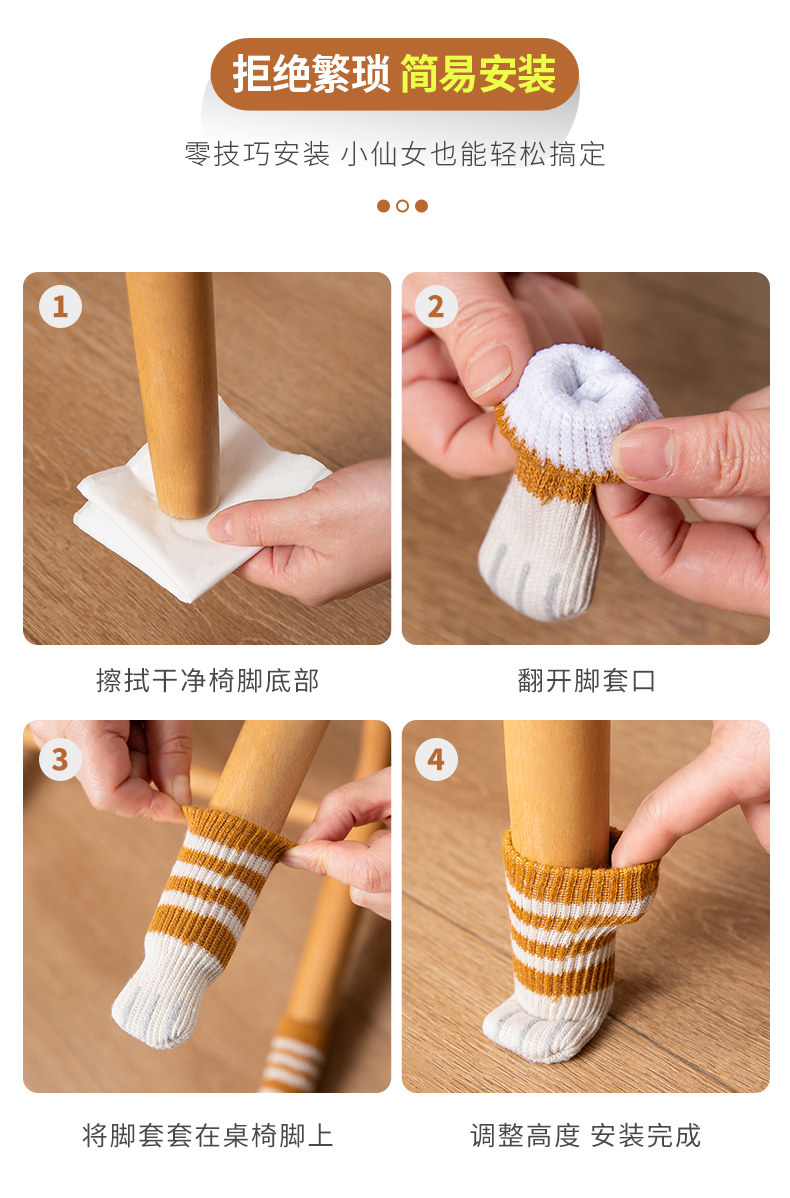 拒绝繁琐 简易安装

零技巧安装 小仙女也能轻松搞定

1

擦拭干净椅脚底部

2

翻开脚套口

3

将脚套套在桌椅脚上

4

调整高度 安装完成