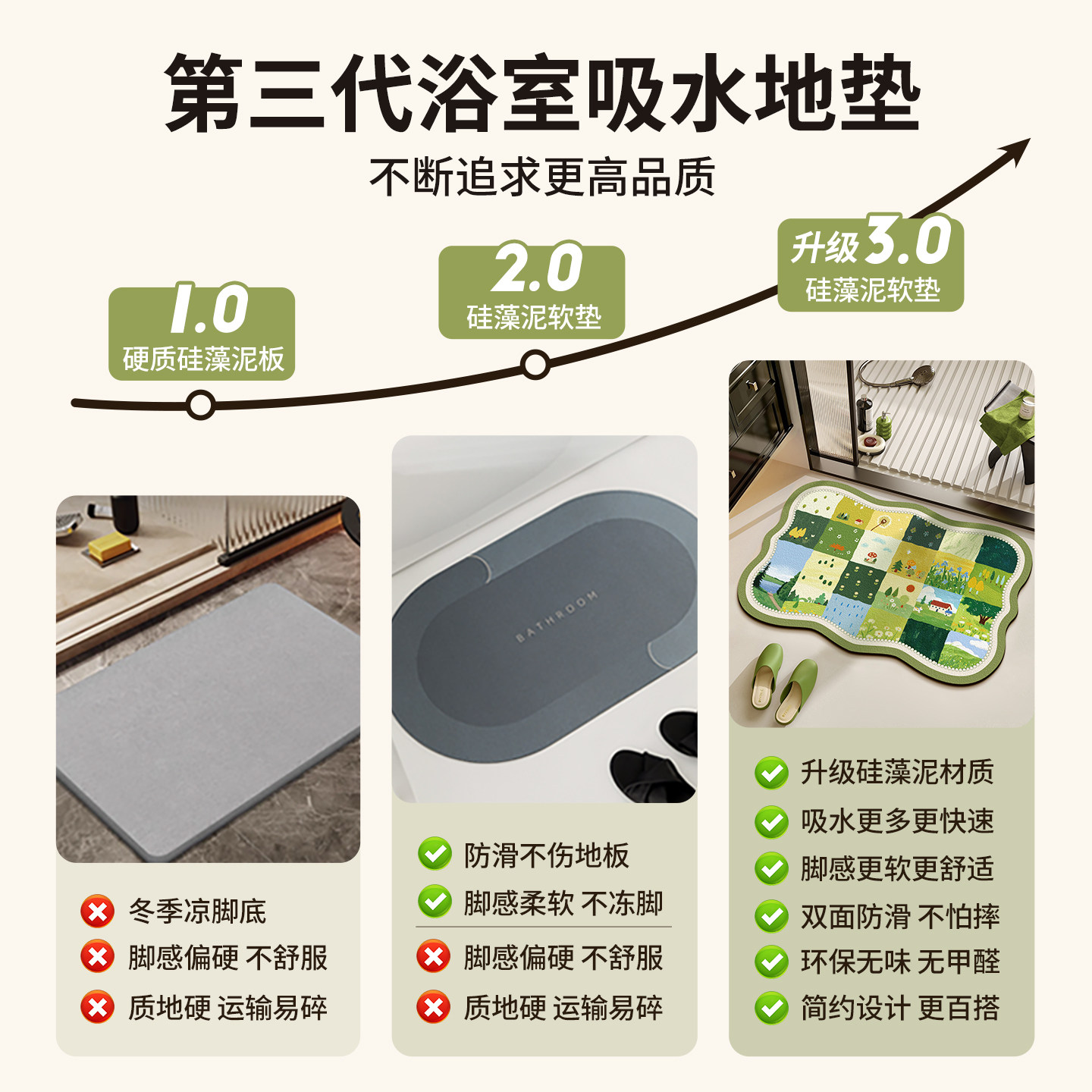 第三代浴室吸水地垫

不断追求更高品质

1.0
硬质硅藻泥板

2.0
硅藻泥软垫

升级3.0
硅藻泥软垫

冬季凉脚底
脚感偏硬 不舒服
质地硬 运输易碎

BATHROOM

防滑不伤地板
脚感柔软 不冻脚
脚感偏硬 不舒服
质地硬 运输易碎

升级硅藻泥材质
吸水更多更快速
脚感更软更舒适
双面防滑 不怕摔
环保无味 无甲醛
简约设计 更百搭