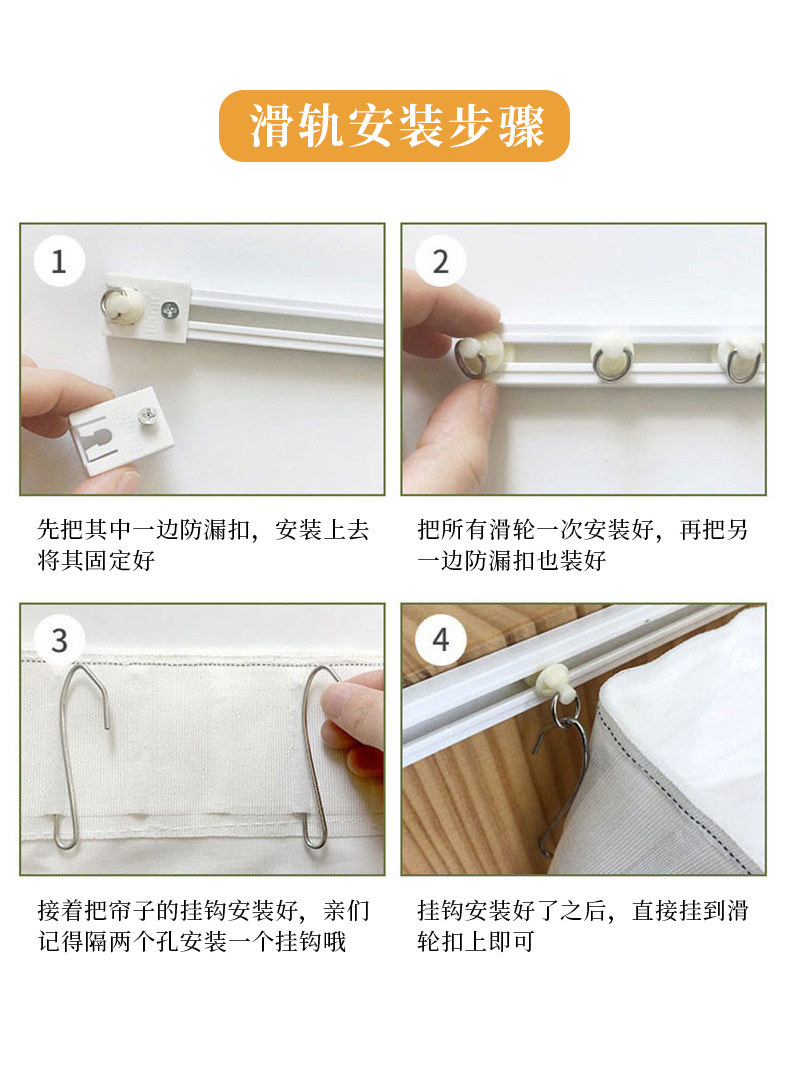 滑轨安装步骤

1

先把其中一边防漏扣，安装上去将其固定好

2

把所有滑轮一次安装好，再把另一边防漏扣也装好

3

接着把帘子的挂钩安装好，亲们记得隔两个孔安装一个挂钩哦

4

挂钩安装好了之后，直接挂到滑轮扣上即可