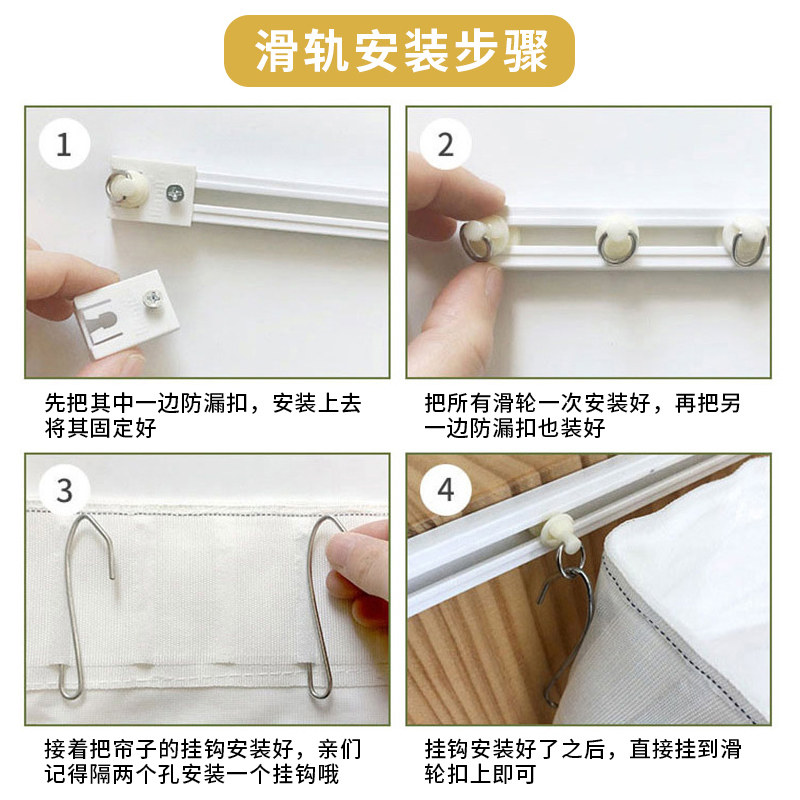 滑轨安装步骤

1

先把其中一边防漏扣，安装上去将其固定好

2

把所有滑轮一次安装好，再把另一边防漏扣也装好

3

接着把帘子的挂钩安装好，亲们记得隔两个孔安装一个挂钩哦

4

挂钩安装好了之后，直接挂到滑轮扣上即可