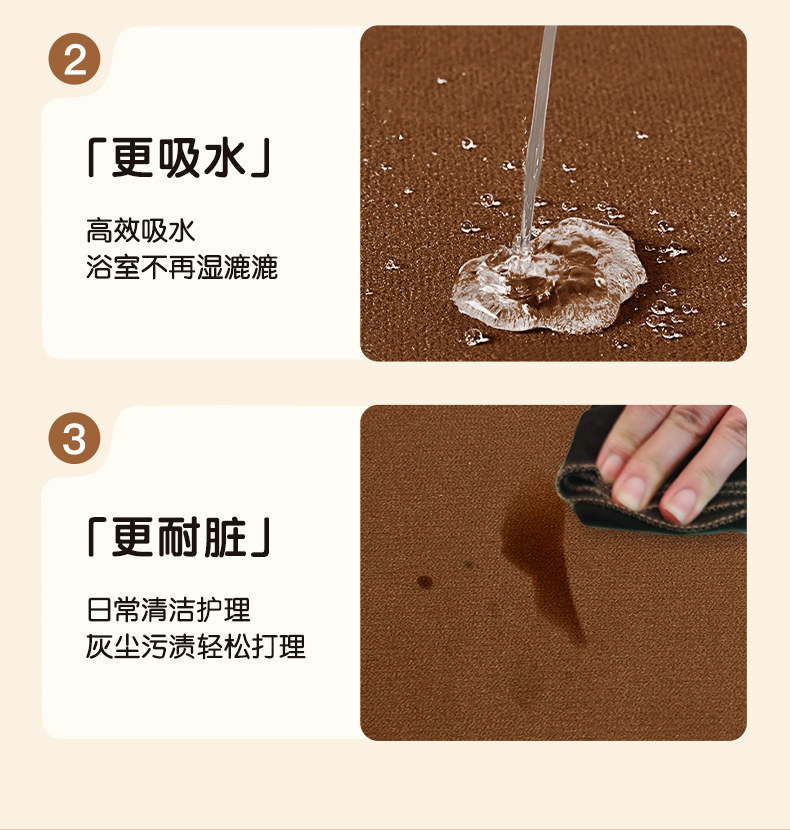 2

「更吸水」

高效吸水
浴室不再湿漉漉

3

「更耐脏」

日常清洁护理
灰尘污渍轻松打理