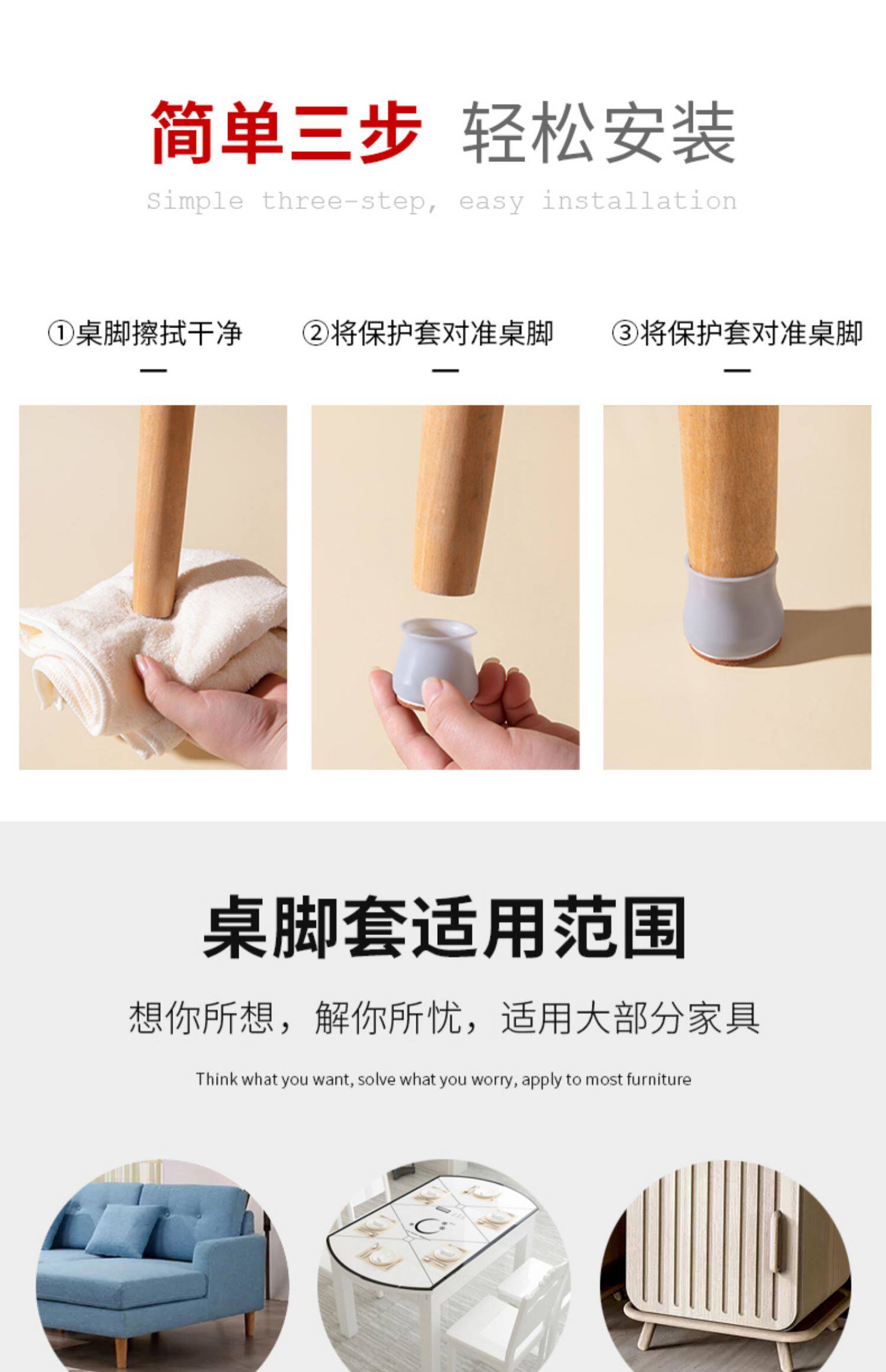 简单三步 轻松安装

Simple three-step, easy installation

①桌脚擦拭干净

②将保护套对准桌脚

③将保护套对准桌脚

桌脚套适用范围

想你所想，解你所忧，适用大部分家具

Think what you want, solve what you worry, apply to most furniture