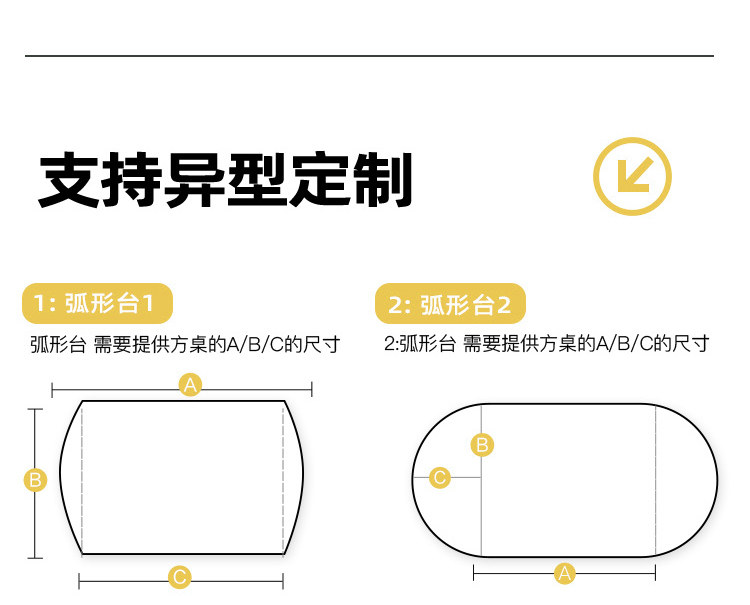 支持异型定制

1: 弧形台1

弧形台 需要提供方桌的A/B/C的尺寸

A

B

C

2: 弧形台2

2:弧形台 需要提供方桌的A/B/C的尺寸

B

C

A