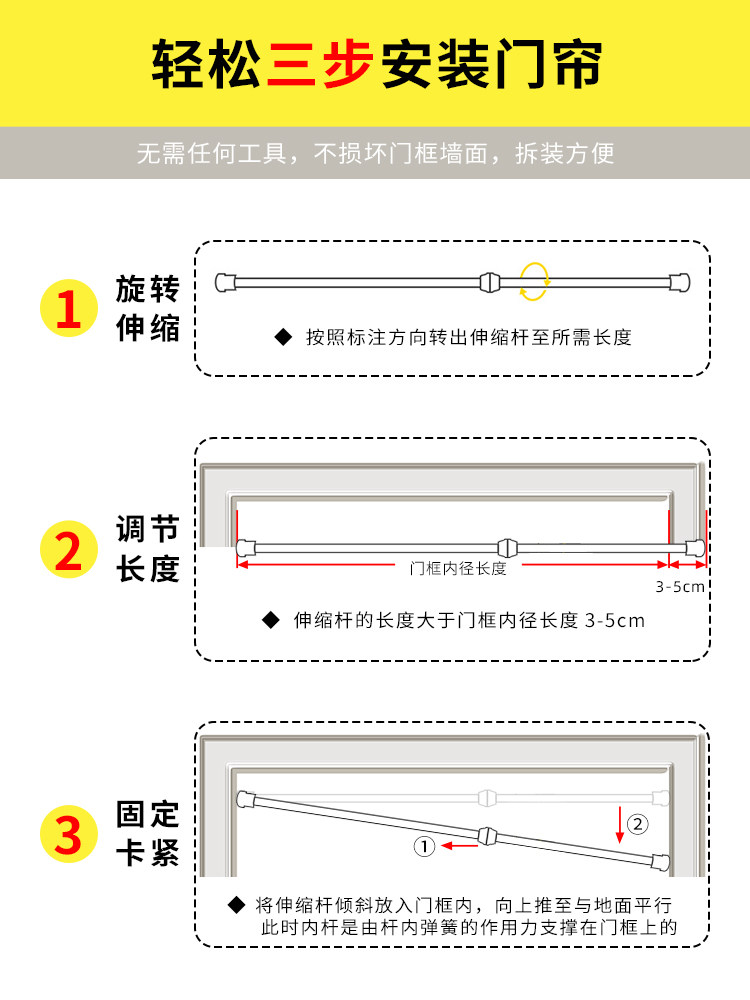 轻松三步安装门帘

无需任何工具，不损坏门框墙面，拆装方便

1 旋转伸缩

◆ 按照标注方向转出伸缩杆至所需长度

2 调节长度

门框内径长度

3-5cm

◆ 伸缩杆的长度大于门框内径长度 3-5cm

3 固定卡紧

①

②

◆ 将伸缩杆倾斜放入门框内，向上推至与地面平行
此时内杆是由杆内弹簧的作用力支撑在门框上的