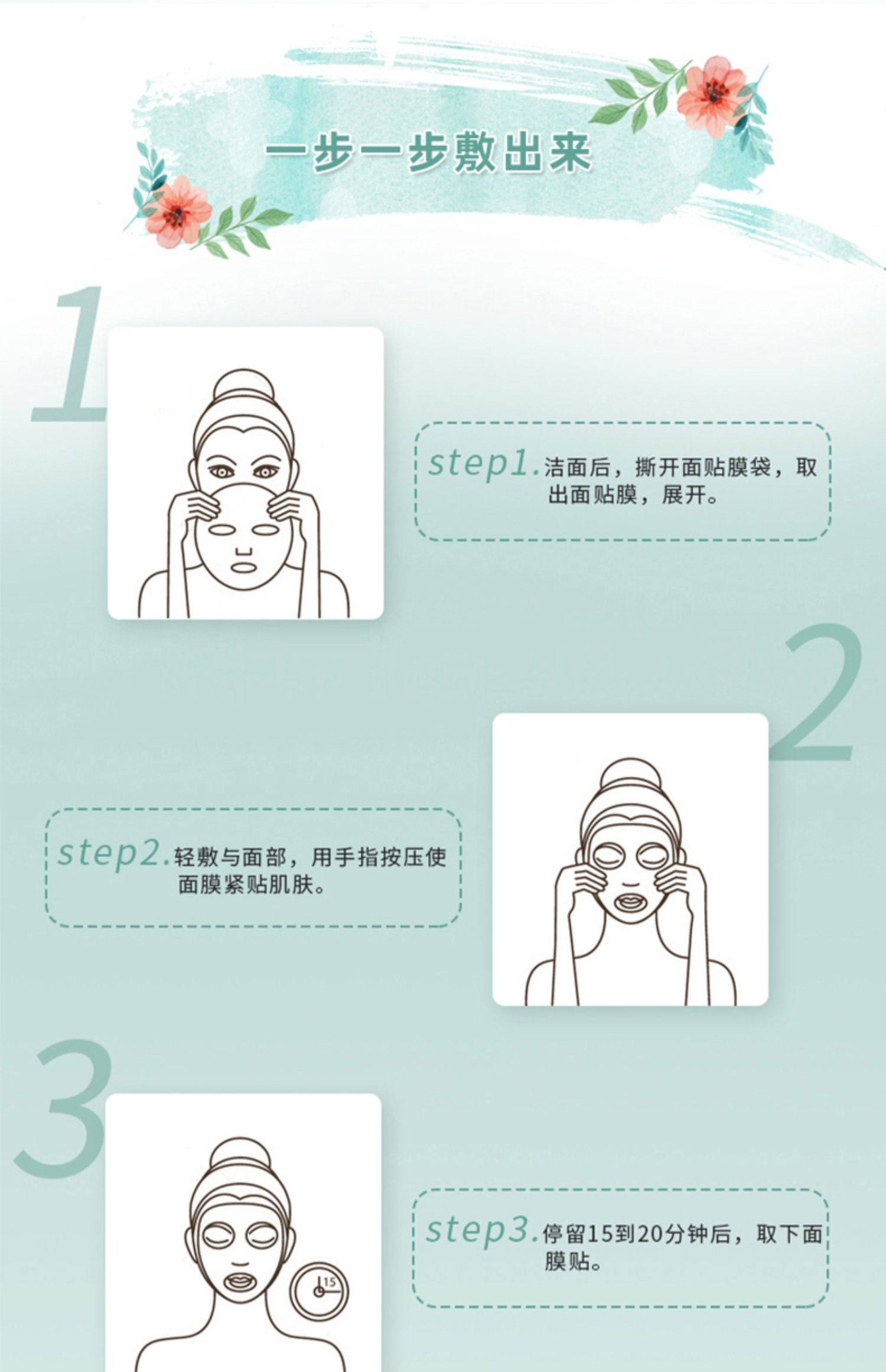 一步一步敷出来

1

step1.洁面后，撕开面贴膜袋，取出面贴膜，展开。

2

step2.轻敷与面部，用手指按压使面膜紧贴肌肤。

3

15

step3.停留15到20分钟后，取下面膜贴。