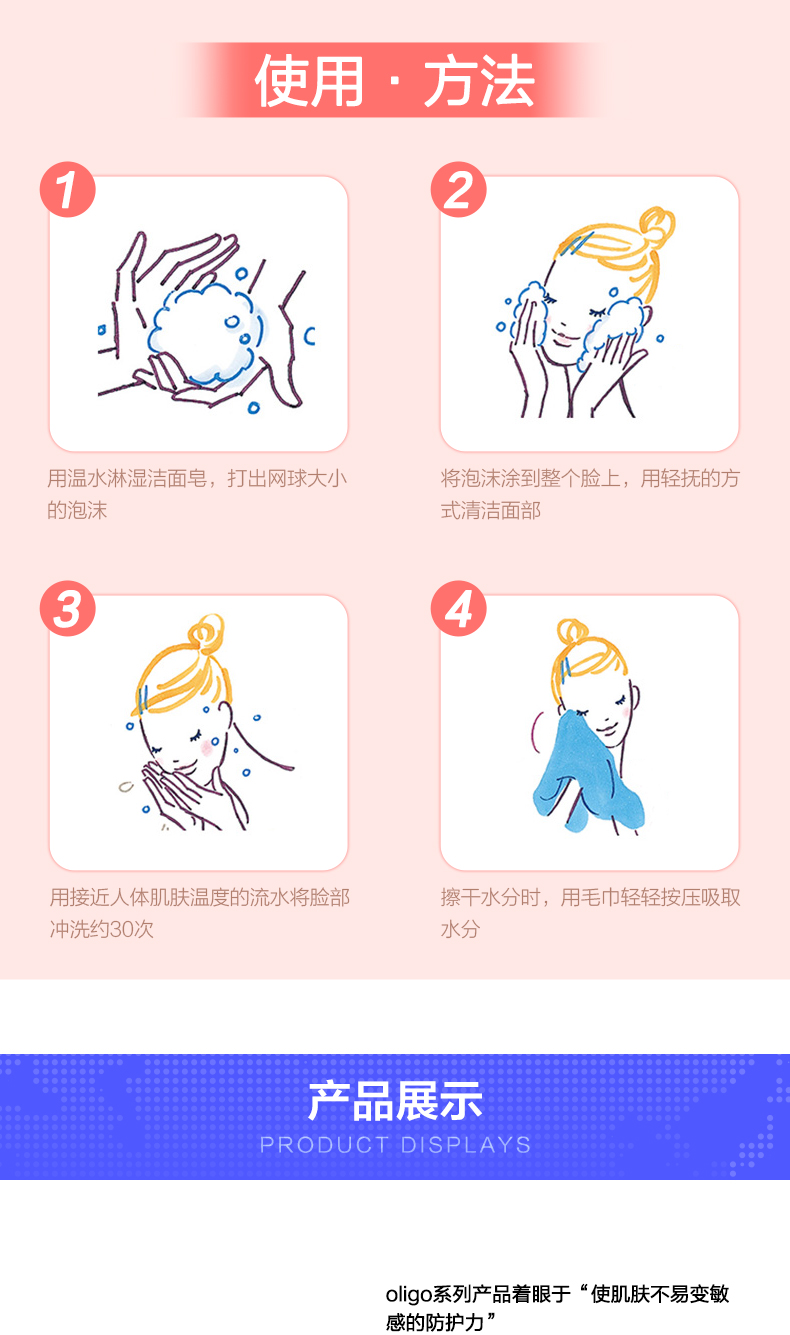 使用 · 方法

1

用温水淋湿洁面皂，打出网球大小的泡沫

2

将泡沫涂到整个脸上，用轻抚的方式清洁面部

3

用接近人体肌肤温度的流水将脸部冲洗约30次

4

擦干水分时，用毛巾轻轻按压吸取水分

产品展示
PRODUCT DISPLAYS

oligo系列产品着眼于“使肌肤不易变敏感的防护力”