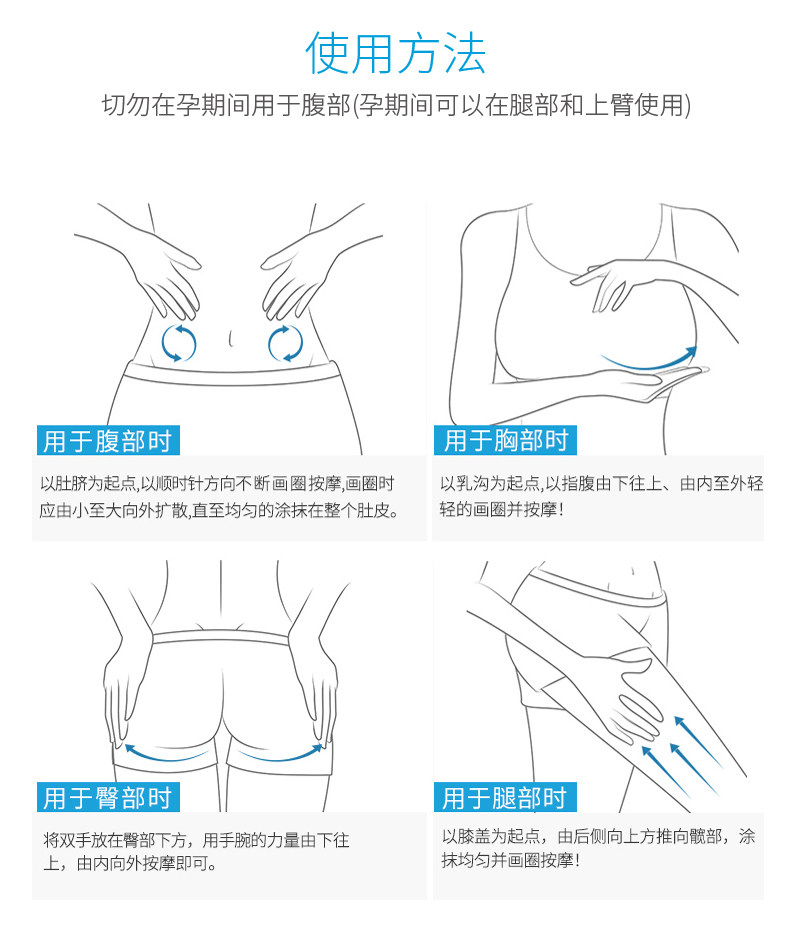 使用方法

切勿在孕期间用于腹部(孕期间可以在腿部和上臂使用)

用于腹部时

以肚脐为起点,以顺时针方向不断画圈按摩,画圈时应由小至大向外扩散,直至均匀的涂抹在整个肚皮。

用于胸部时

以乳沟为起点,以指腹由下往上、由内至外轻轻的画圈并按摩!

用于臀部时

将双手放在臀部下方,用手腕的力量由下往上,由内向外按摩即可。

用于腿部时

以膝盖为起点,由后侧向上方推向髋部,涂抹均匀并画圈按摩!