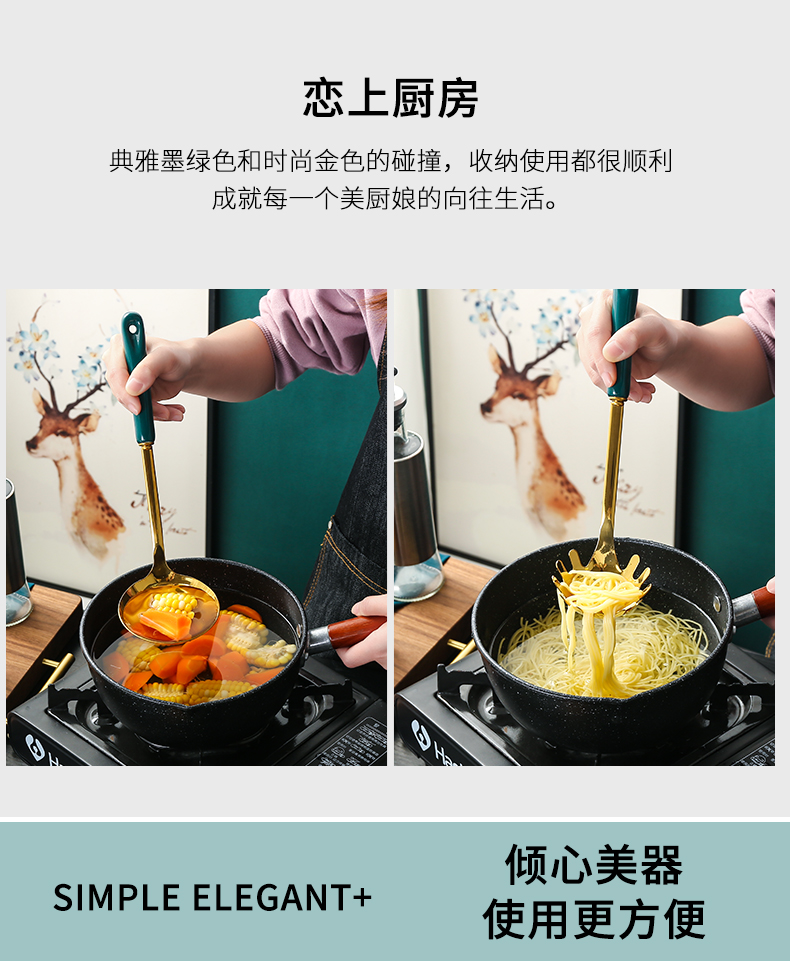 恋上厨房

典雅墨绿色和时尚金色的碰撞，收纳使用都很顺利
成就每一个美厨娘的向往生活。

SIMPLE ELEGANT+

倾心美器
使用更方便