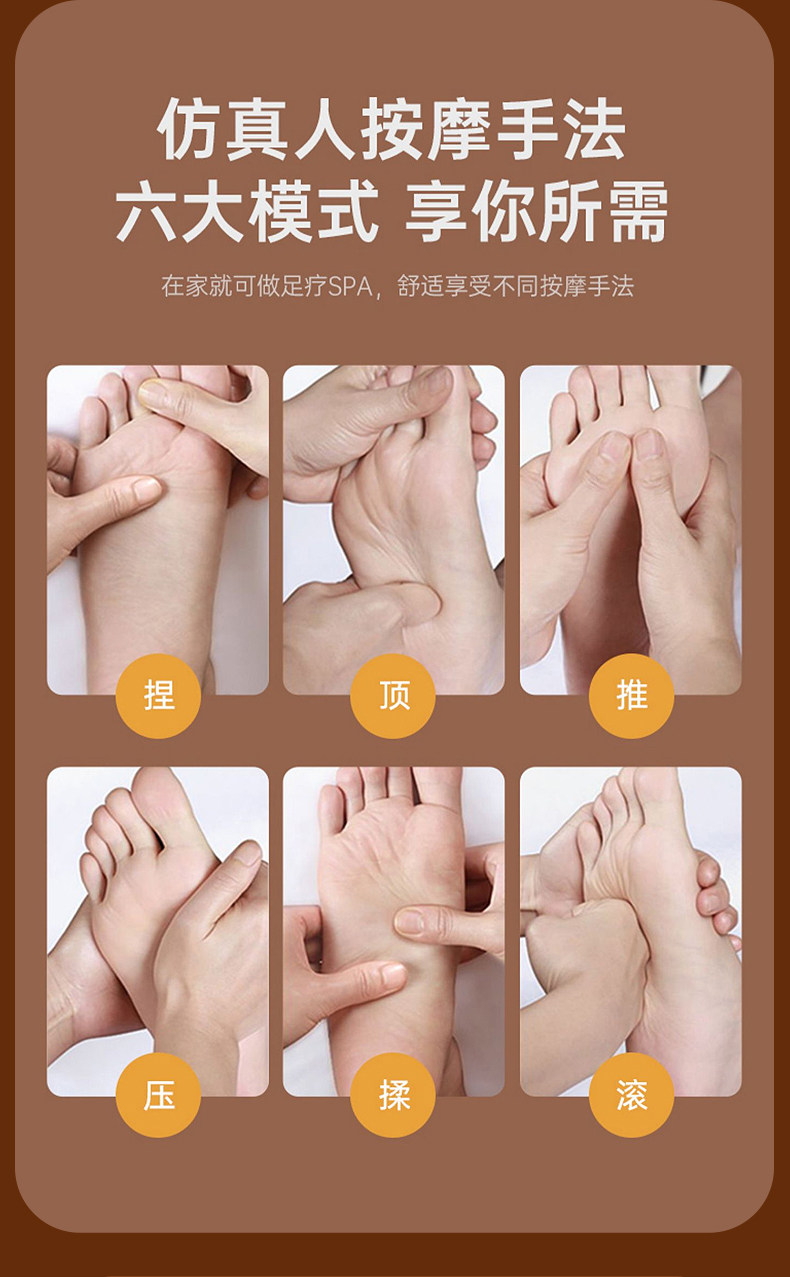 仿真人按摩手法
六大模式 享你所需

在家就可做足疗SPA，舒适享受不同按摩手法

捏

顶

推

压

揉

滚