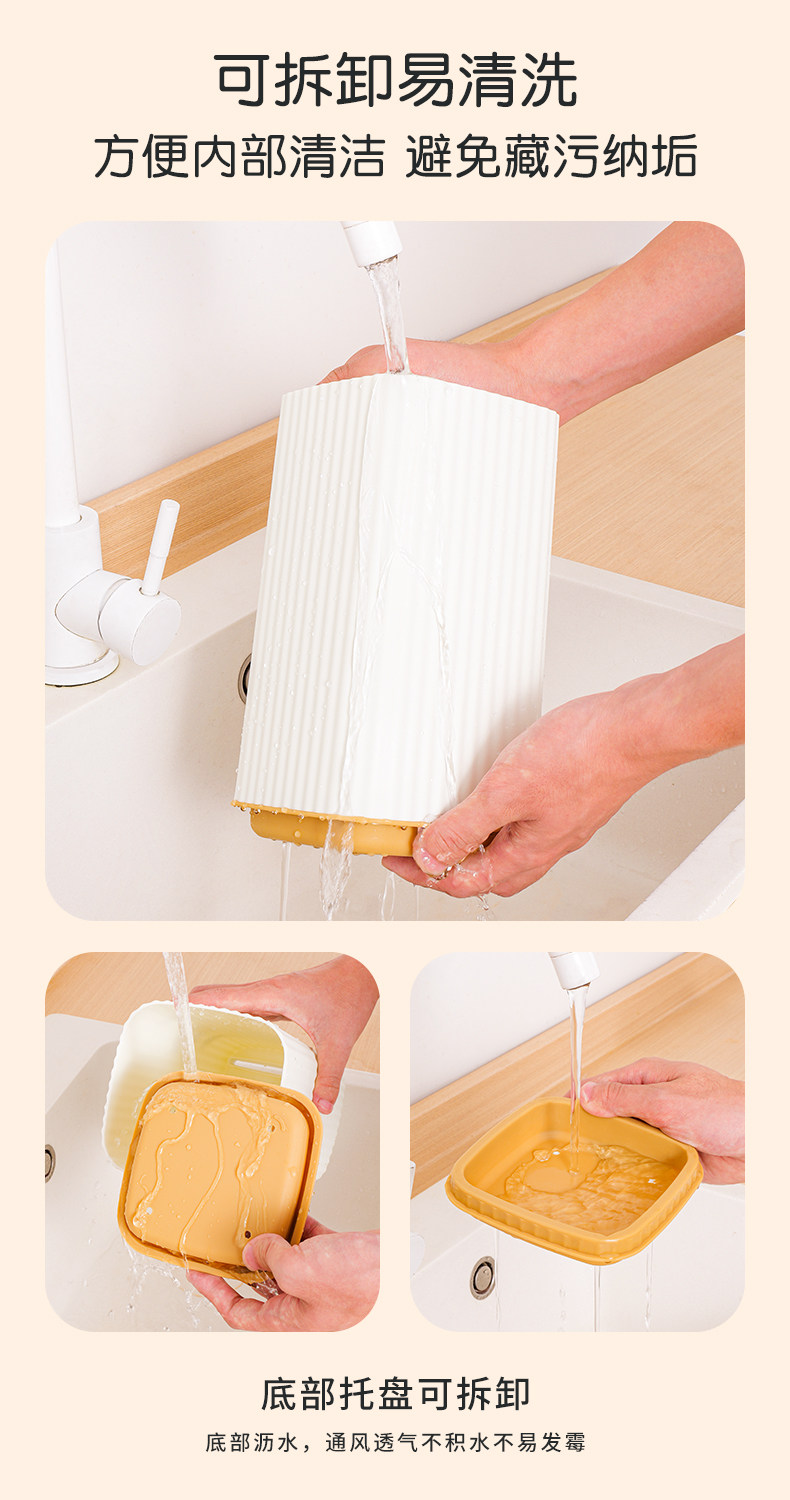 可拆卸易清洗

方便内部清洁 避免藏污纳垢

底部托盘可拆卸

底部沥水，通风透气不积水不易发霉