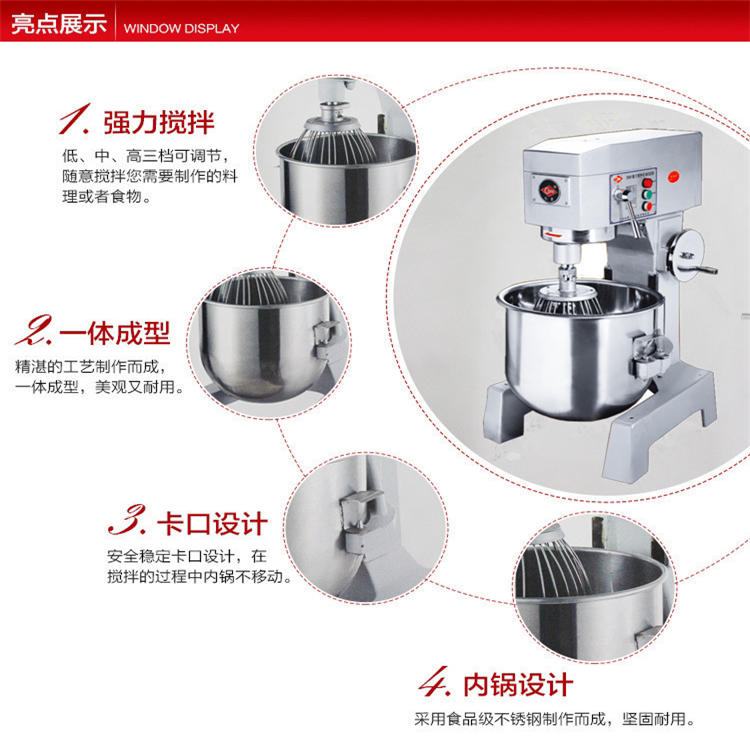 亮点展示 WINDOW DISPLAY

1. 强力搅拌
低、中、高三档可调节，随意搅拌您需要制作的料理或者食物。

2. 一体成型
精湛的工艺制作而成，一体成型，美观又耐用。

3. 卡口设计
安全稳定卡口设计，在搅拌的过程中内锅不移动。

4. 内锅设计
采用食品级不锈钢制作而成，坚固耐用。