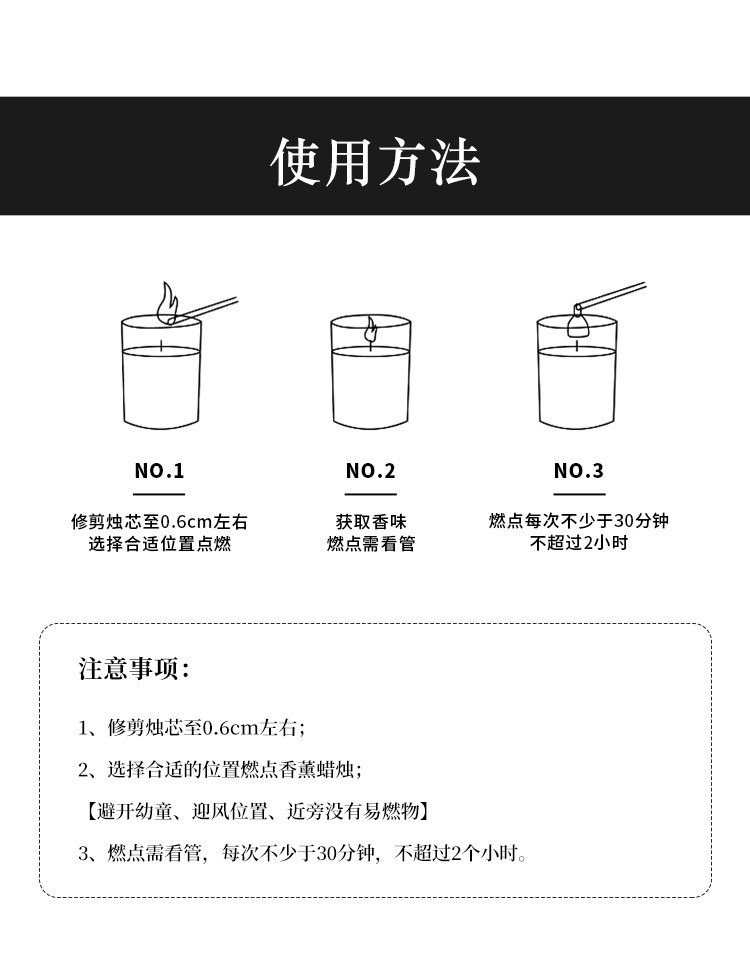 使用方法

NO.1
修剪烛芯至0.6cm左右
选择合适位置点燃

NO.2
获取香味
燃点需看管

NO.3
燃点每次不少于30分钟
不超过2小时

注意事项：

1、修剪烛芯至0.6cm左右；

2、选择合适的位置燃点香薰蜡烛；

【避开幼童、迎风位置、近旁没有易燃物】

3、燃点需看管，每次不少于30分钟，不超过2个小时。