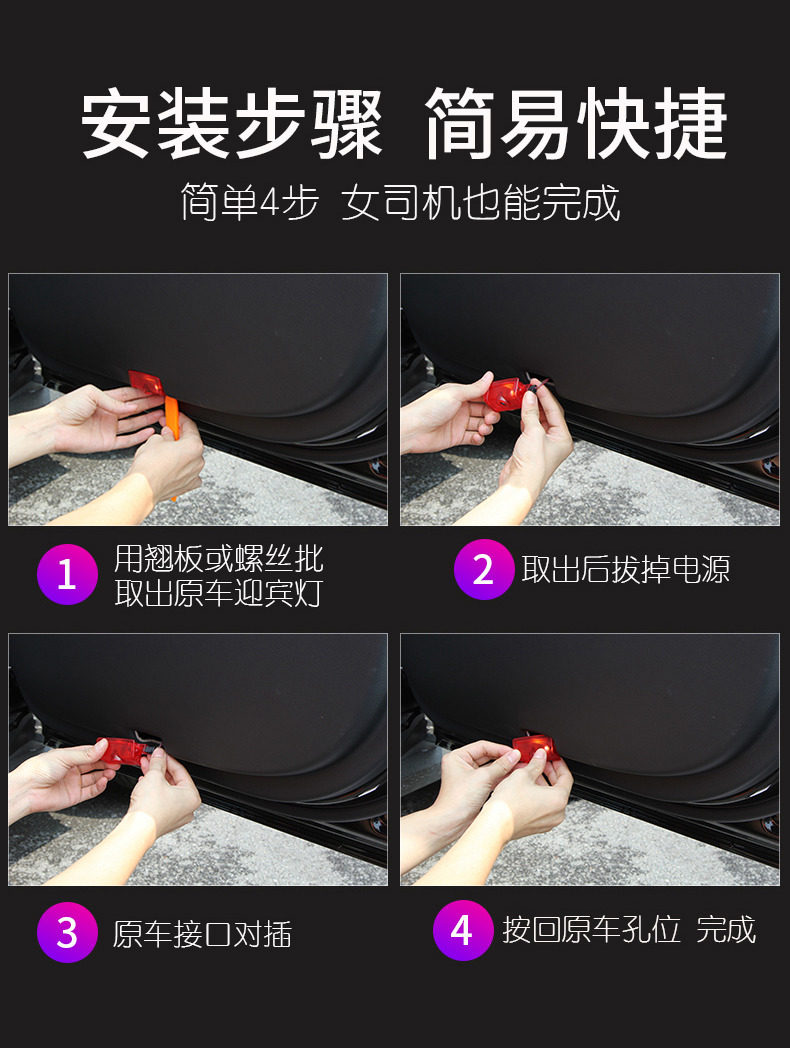 安装步骤 简易快捷

简单4步 女司机也能完成

1 用翘板或螺丝批取出原车迎宾灯

2 取出后拔掉电源

3 原车接口对插

4 按回原车孔位 完成