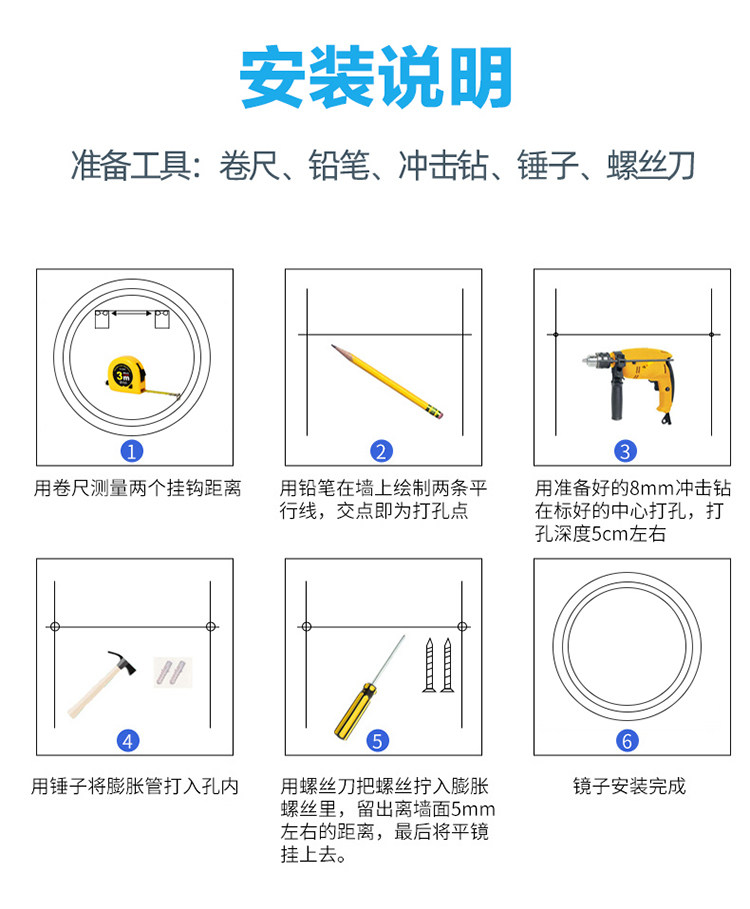 安装说明

准备工具：卷尺、铅笔、冲击钻、锤子、螺丝刀

3m

1

用卷尺测量两个挂钩距离

2

用铅笔在墙上绘制两条平行线，交点即为打孔点

3

用准备好的8mm冲击钻在标好的中心打孔，打孔深度5cm左右

4

用锤子将膨胀管打入孔内

5

用螺丝刀把螺丝拧入膨胀螺丝里，留出离墙面5mm左右的距离，最后将平镜挂上去。

6

镜子安装完成