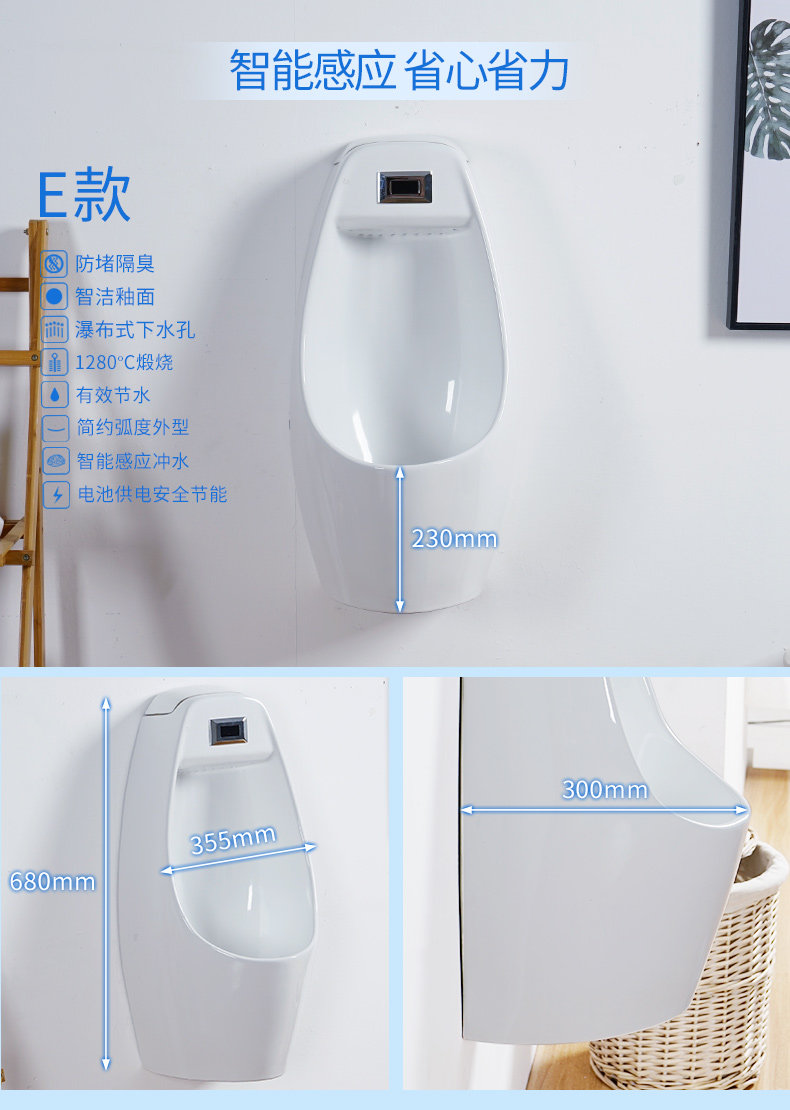 智能感应 省心省力

E款

防堵隔臭
智洁釉面
瀑布式下水孔
1280°C煅烧
有效节水
简约弧度外型
智能感应冲水
电池供电安全节能

230mm

680mm

355mm

300mm