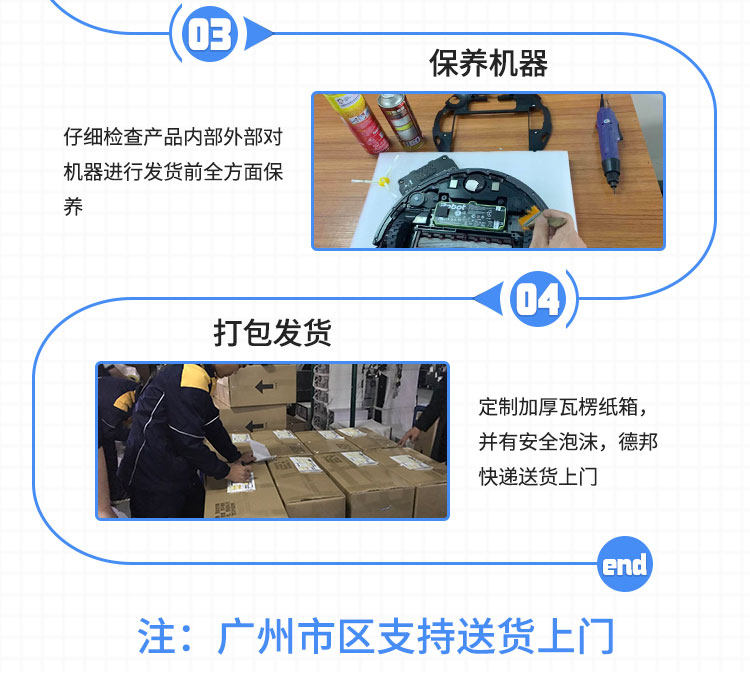 03

保养机器

仔细检查产品内部外部对机器进行发货前全方面保养

iRobot

04

打包发货

定制加厚瓦楞纸箱，并有安全泡沫，德邦快递送货上门

end

注：广州市区支持送货上门