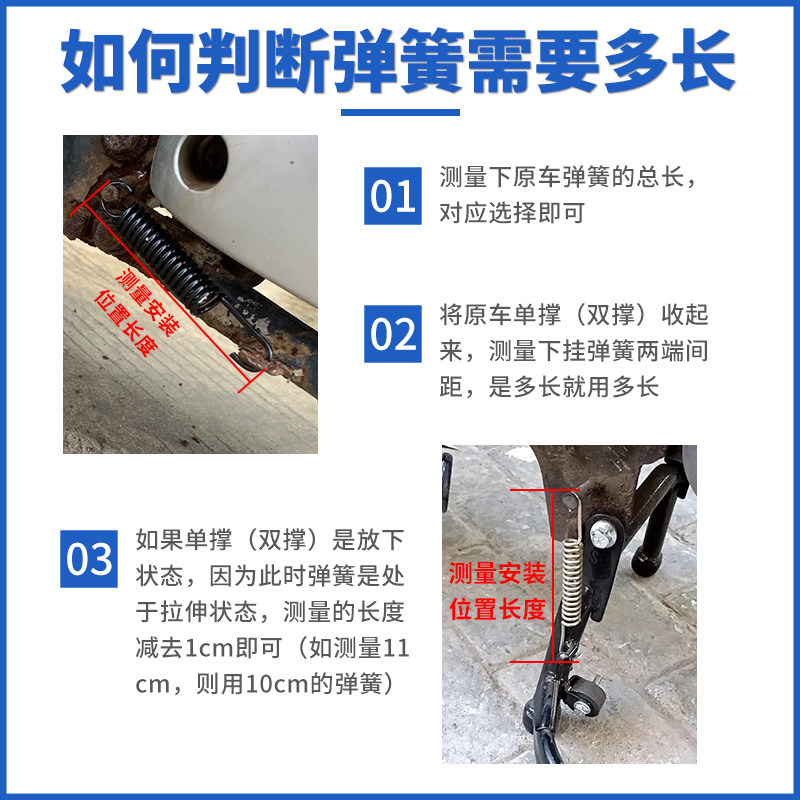 如何判断弹簧需要多长

测量安装位置长度

01 测量下原车弹簧的总长，对应选择即可

02 将原车单撑（双撑）收起来，测量下挂弹簧两端间距，是多长就用多长

03 如果单撑（双撑）是放下状态，因为此时弹簧是处于拉伸状态，测量的长度减去1cm即可（如测量11cm，则用10cm的弹簧）

测量安装位置长度