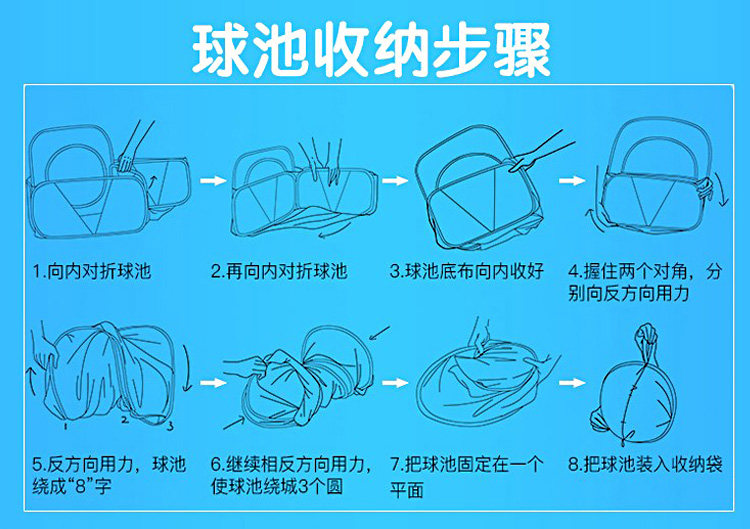 球池收纳步骤

1.向内对折球池

2.再向内对折球池

3.球池底布向内收好

4.握住两个对角，分别向反方向用力

1 2 3

5.反方向用力，球池绕成“8”字

6.继续相反方向用力，使球池绕城3个圆

7.把球池固定在一个平面

8.把球池装入收纳袋