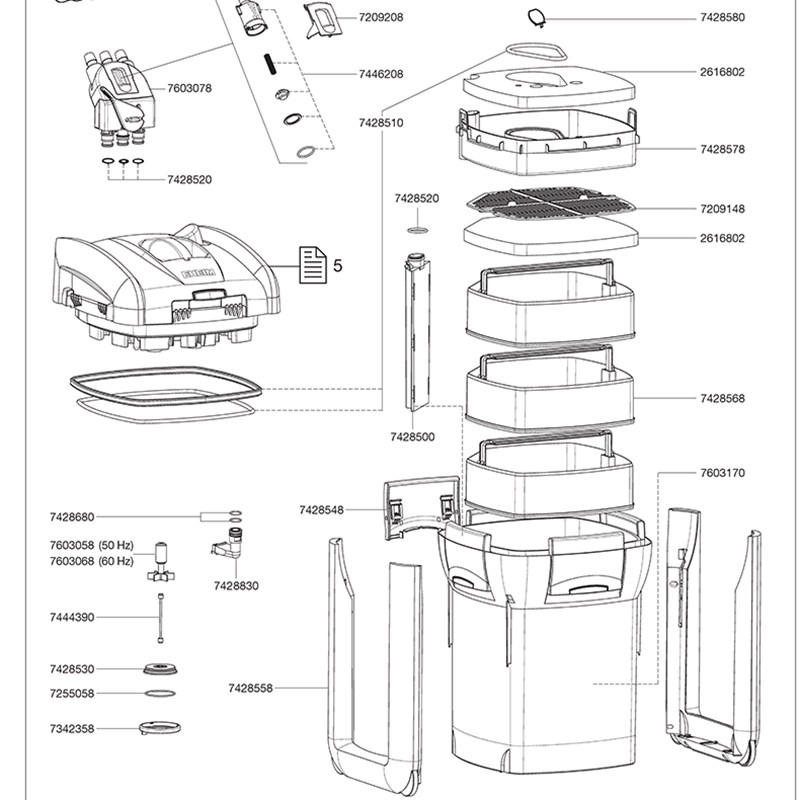 7209208
7428580
7603078
7446208
2616802
7428510
7428578
7428520
7428520
7209148
2616802
EHEIM
5
7428568
7428500
7603170
7428680
7428548
7603058 (50 Hz)
7603068 (60 Hz)
7428830
7444390
7428530
7255058
7428558
7342358