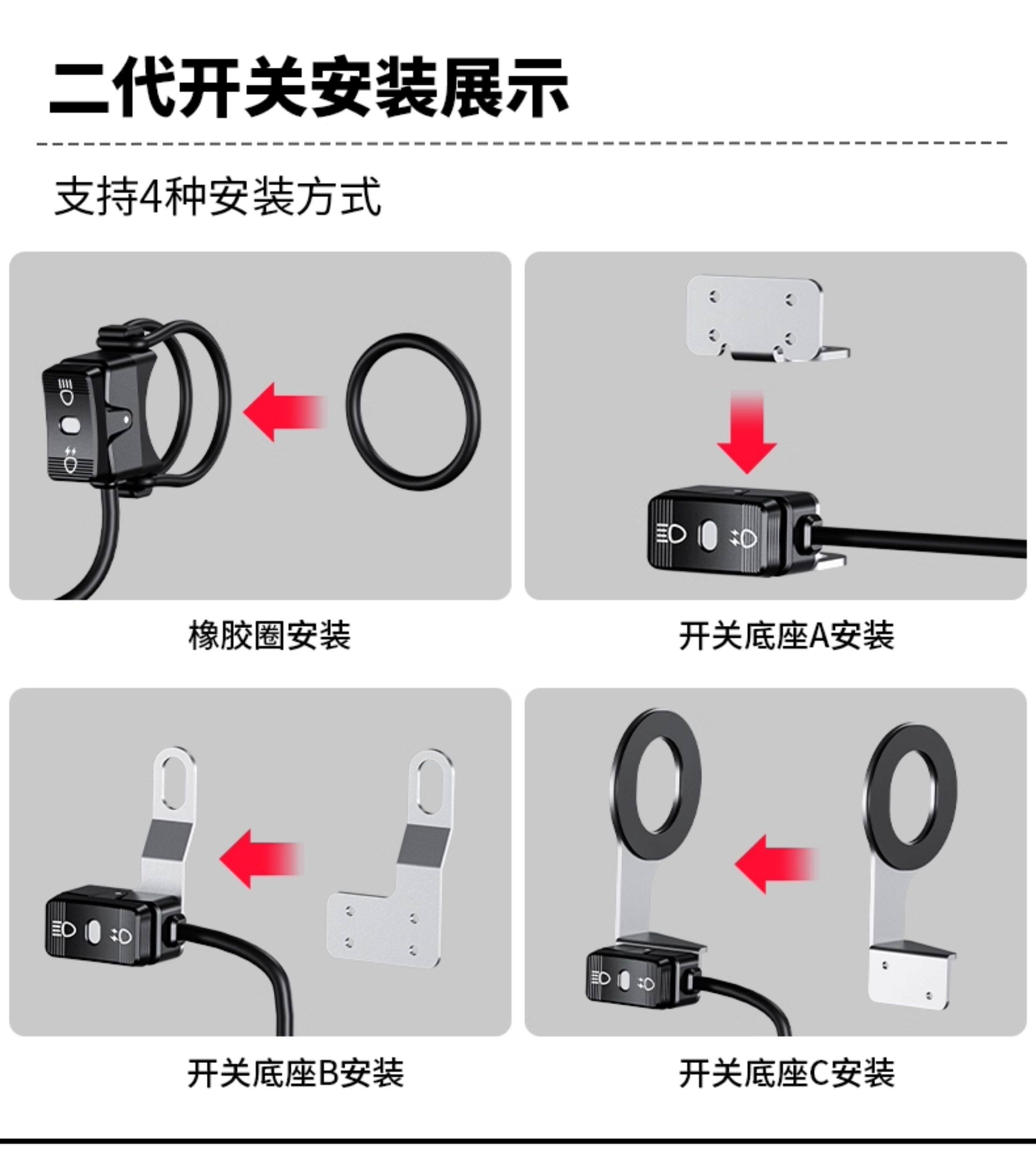 二代开关安装展示

支持4种安装方式

橡胶圈安装

开关底座A安装

开关底座B安装

开关底座C安装