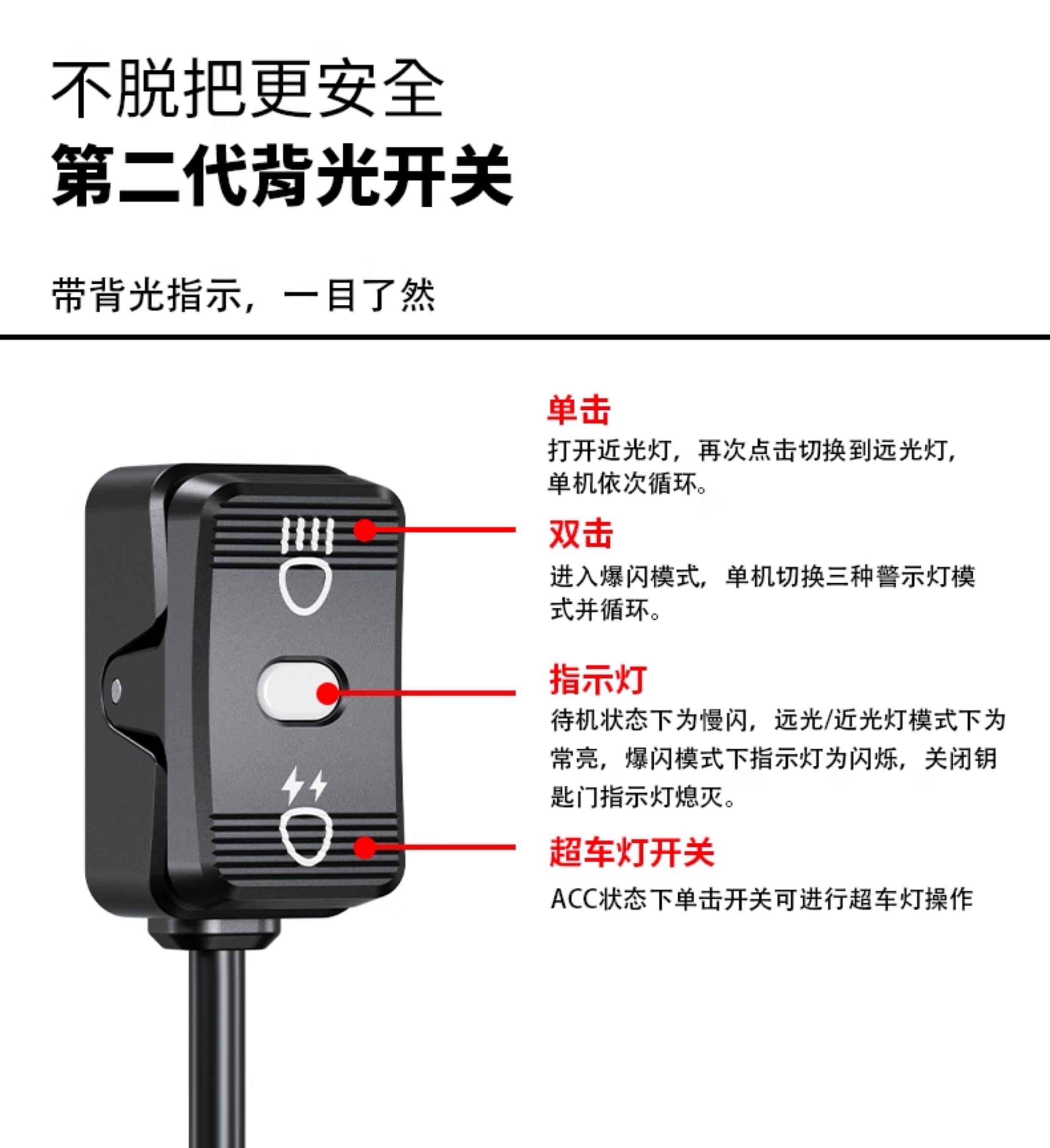 不脱把更安全
第二代背光开关

带背光指示，一目了然

单击
打开近光灯，再次点击切换到远光灯，单机依次循环。

双击
进入爆闪模式，单机切换三种警示灯模式并循环。

指示灯
待机状态下为慢闪，远光/近光灯模式下为常亮，爆闪模式下指示灯为闪烁，关闭钥匙门指示灯熄灭。

超车灯开关
ACC状态下单击开关可进行超车灯操作