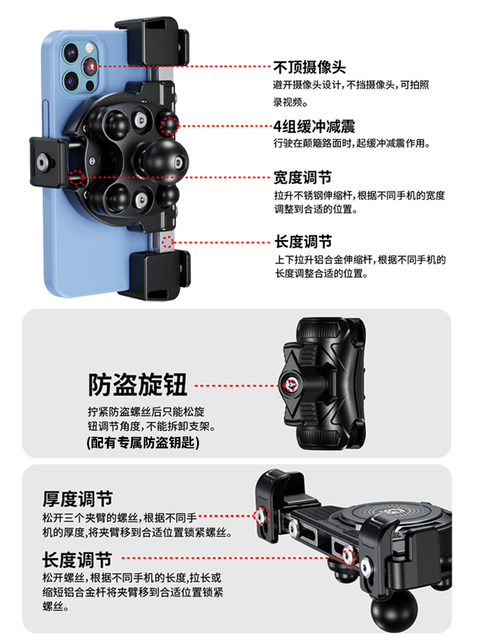 不顶摄像头
避开摄像头设计，不挡摄像头，可拍照录视频。

4组缓冲减震
行驶在颠簸路面时，起缓冲减震作用。

宽度调节
拉升不锈钢伸缩杆，根据不同手机的宽度调整到合适的位置。

长度调节
上下拉升铝合金伸缩杆，根据不同手机的长度调整合适的位置。

防盗旋钮
拧紧防盗螺丝后只能松旋钮调节角度，不能拆卸支架。
(配有专属防盗钥匙)

厚度调节
松开三个夹臂的螺丝，根据不同手机的厚度，将夹臂移到合适位置锁紧螺丝。

长度调节
松开螺丝，根据不同手机的长度，拉长或缩短铝合金杆将夹臂移到合适位置锁紧螺丝。