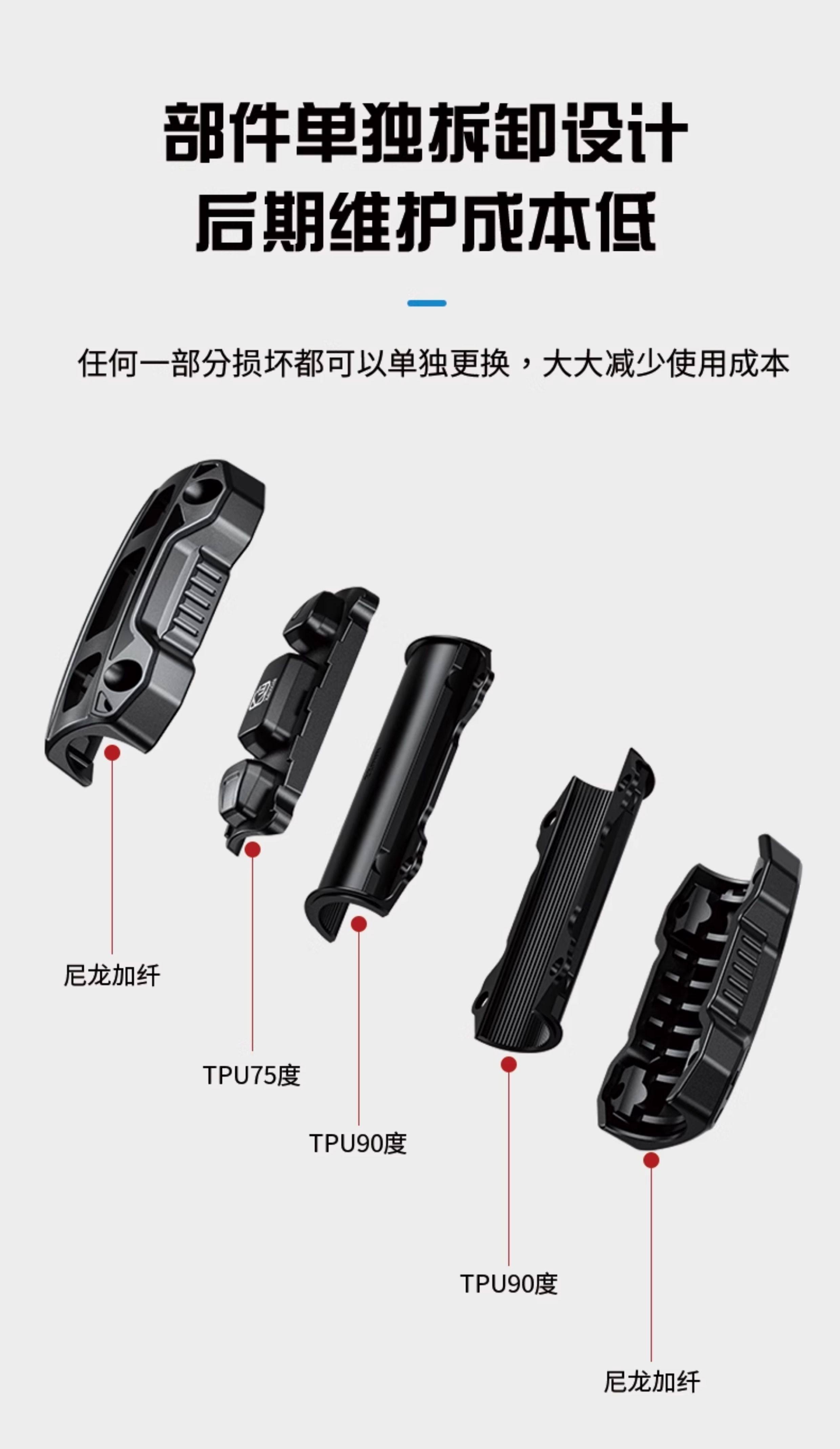 部件单独拆卸设计
后期维护成本低

任何一部分损坏都可以单独更换，大大减少使用成本

尼龙加纤

TPU75度

TPU90度

TPU90度

尼龙加纤