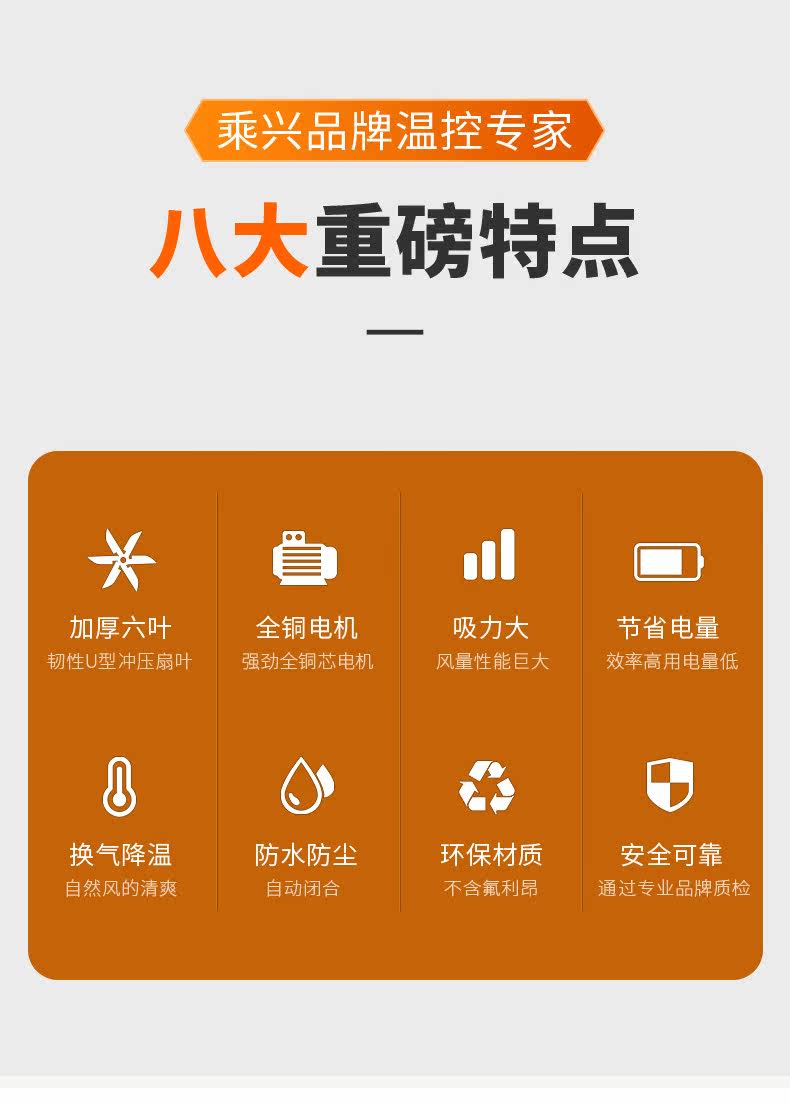 乘兴品牌温控专家

八大重磅特点

加厚六叶
韧性U型冲压扇叶

全铜电机
强劲全铜芯电机

吸力大
风量性能巨大

节省电量
效率高用电量低

换气降温
自然风的清爽

防水防尘
自动闭合

环保材质
不含氟利昂

安全可靠
通过专业品牌质检