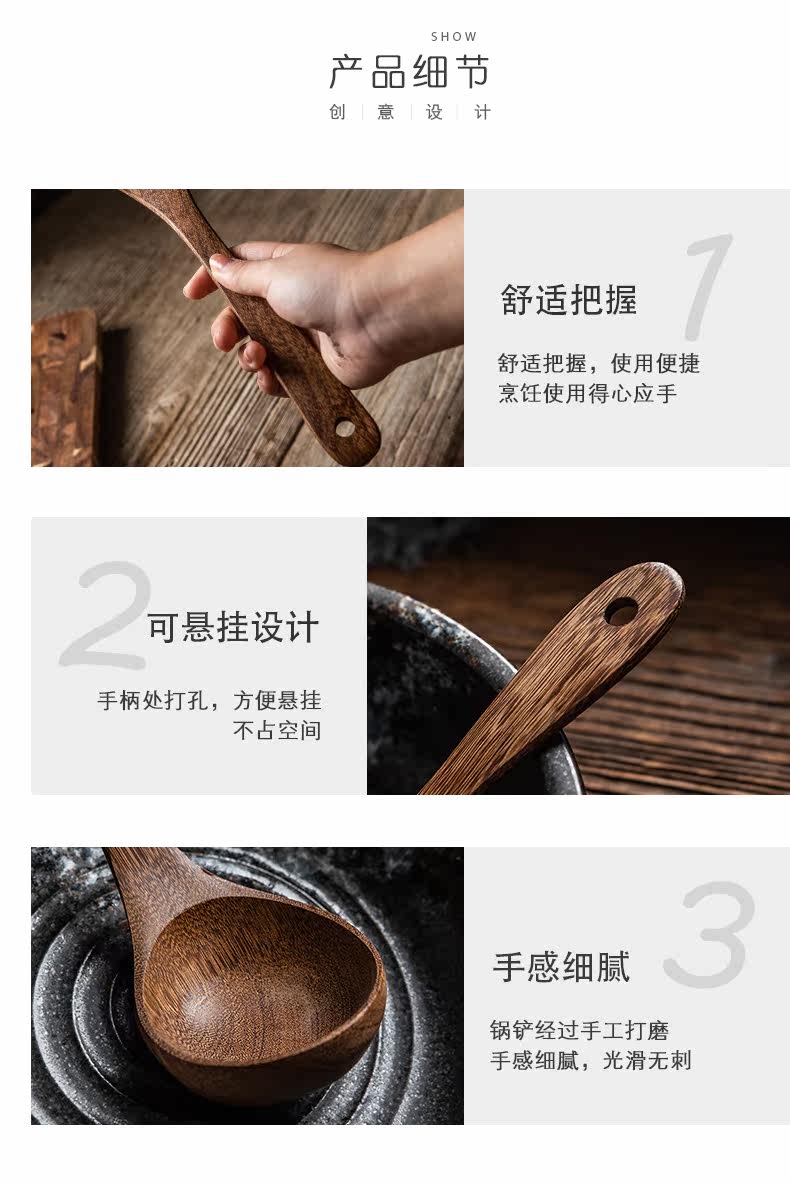 SHOW
产品细节
创 | 意 | 设 | 计

1
舒适把握
舒适把握，使用便捷
烹饪使用得心应手

2
可悬挂设计
手柄处打孔，方便悬挂
不占空间

3
手感细腻
锅铲经过手工打磨
手感细腻，光滑无刺