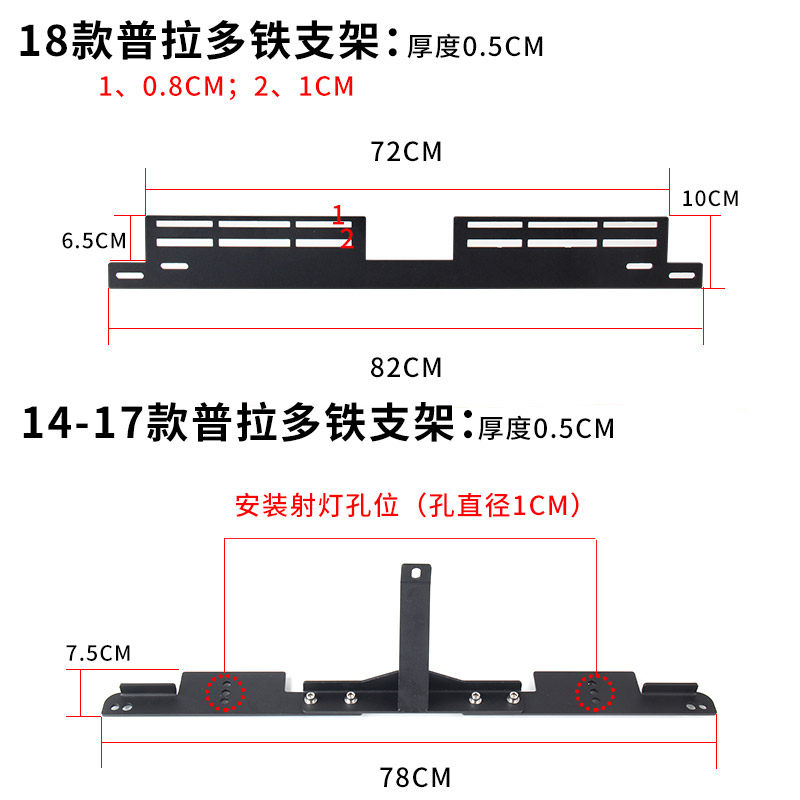 18款普拉多铁支架：厚度0.5CM

1、0.8CM；2、1CM

72CM

10CM

1

2

6.5CM

82CM

14-17款普拉多铁支架：厚度0.5CM

安装射灯孔位（孔直径1CM）

7.5CM

78CM