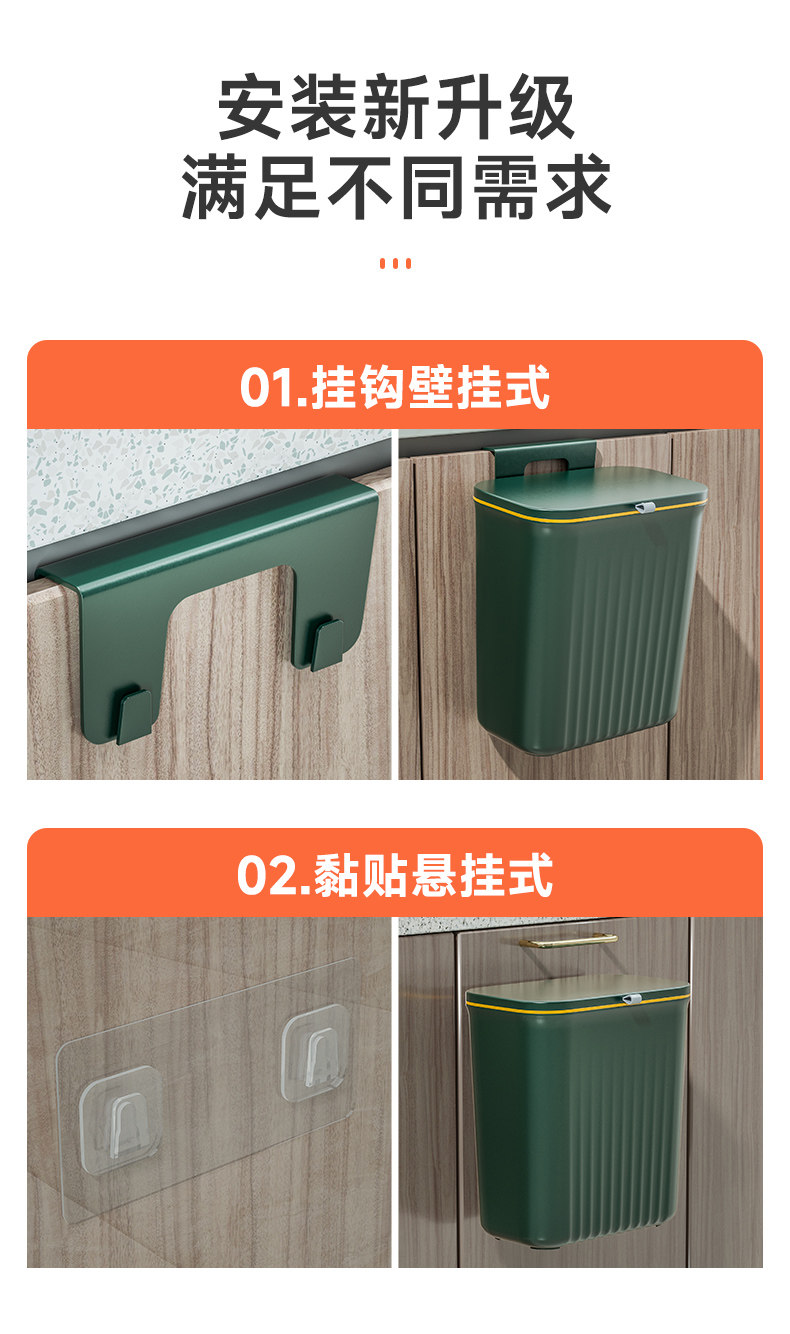 安装新升级
满足不同需求

01.挂钩壁挂式

02.黏贴悬挂式