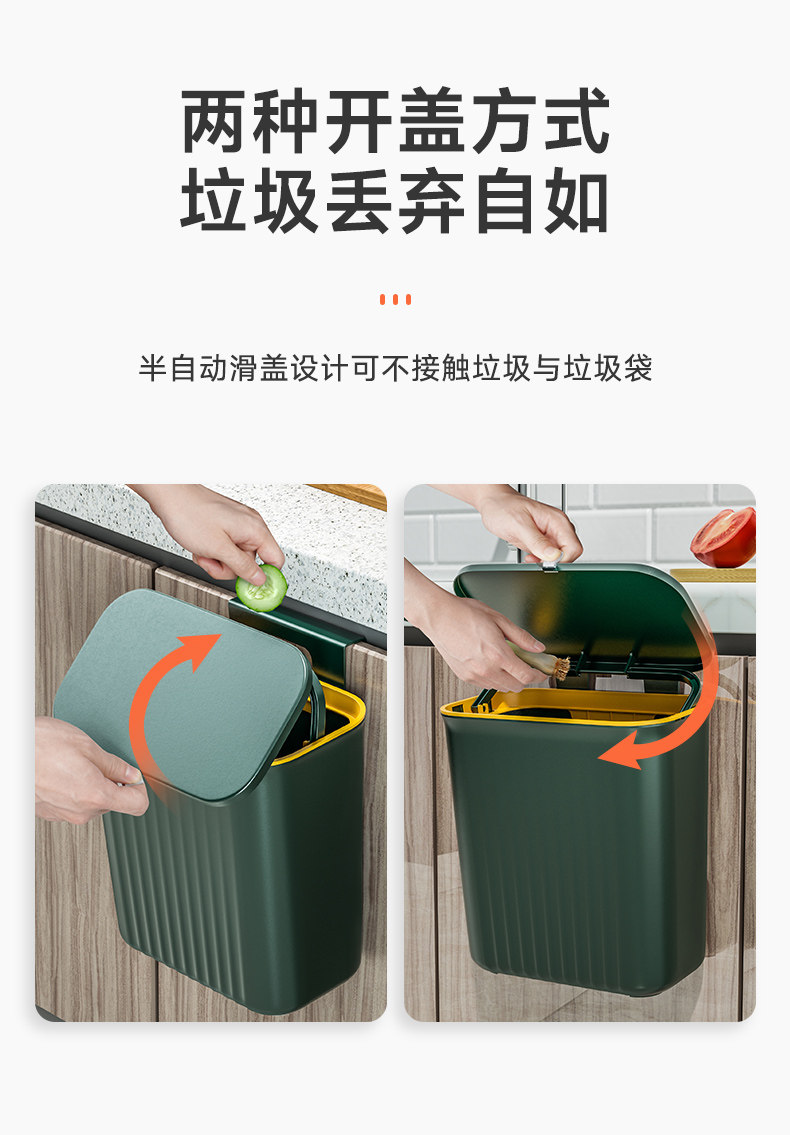 两种开盖方式
垃圾丢弃自如

半自动滑盖设计可不接触垃圾与垃圾袋