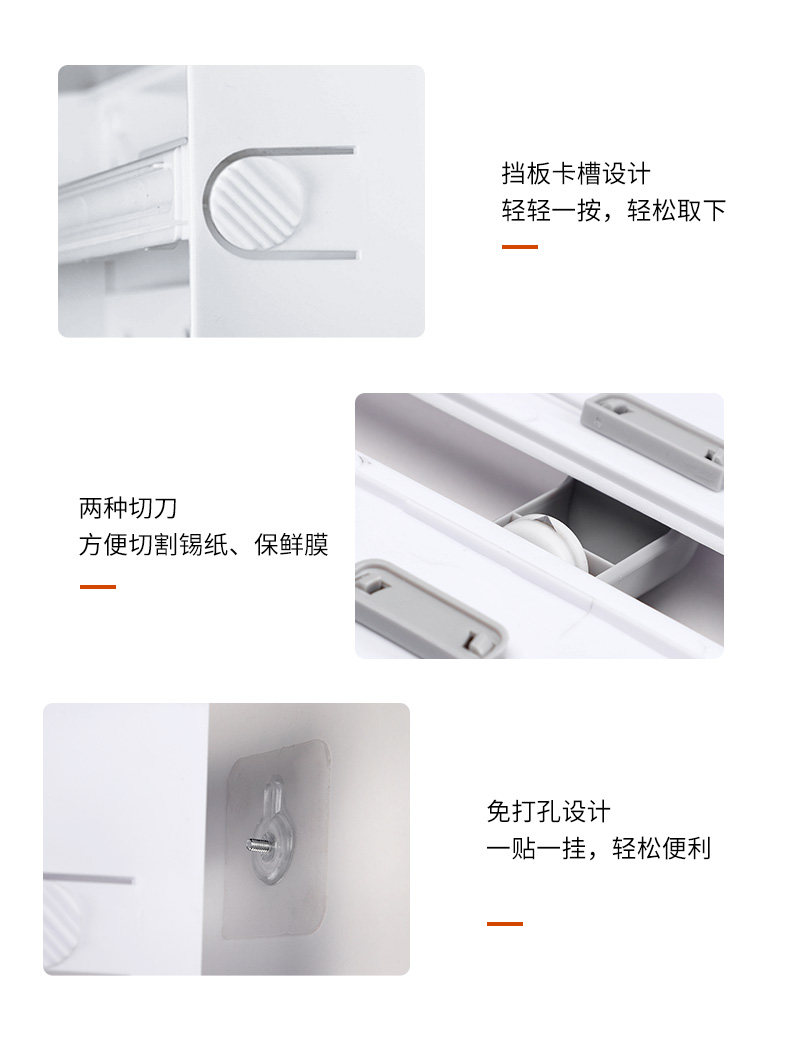 挡板卡槽设计
轻轻一按，轻松取下

两种切刀
方便切割锡纸、保鲜膜

免打孔设计
一贴一挂，轻松便利