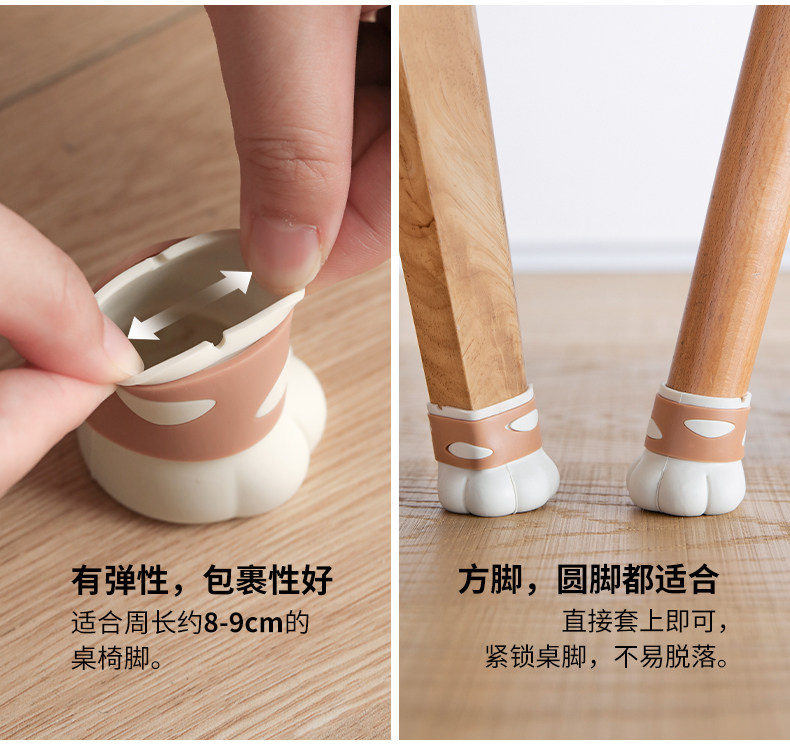 有弹性，包裹性好

适合周长约8-9cm的桌椅脚。

方脚，圆脚都适合

直接套上即可，紧锁桌脚，不易脱落。