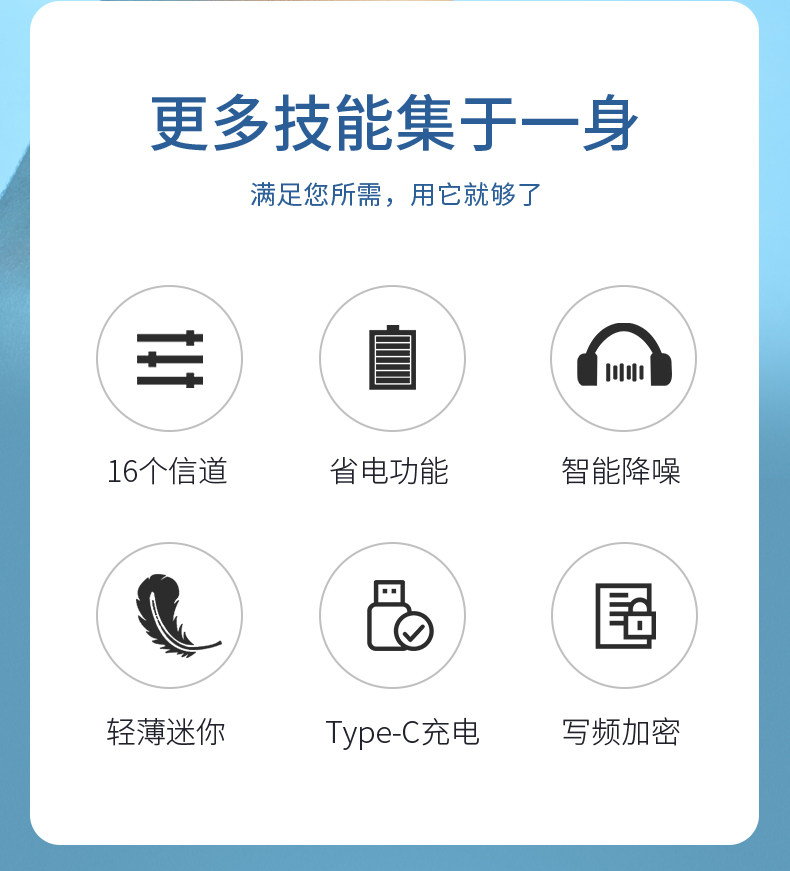 更多技能集于一身

满足您所需，用它就够了

16个信道

省电功能

智能降噪

轻薄迷你

Type-C充电

写频加密